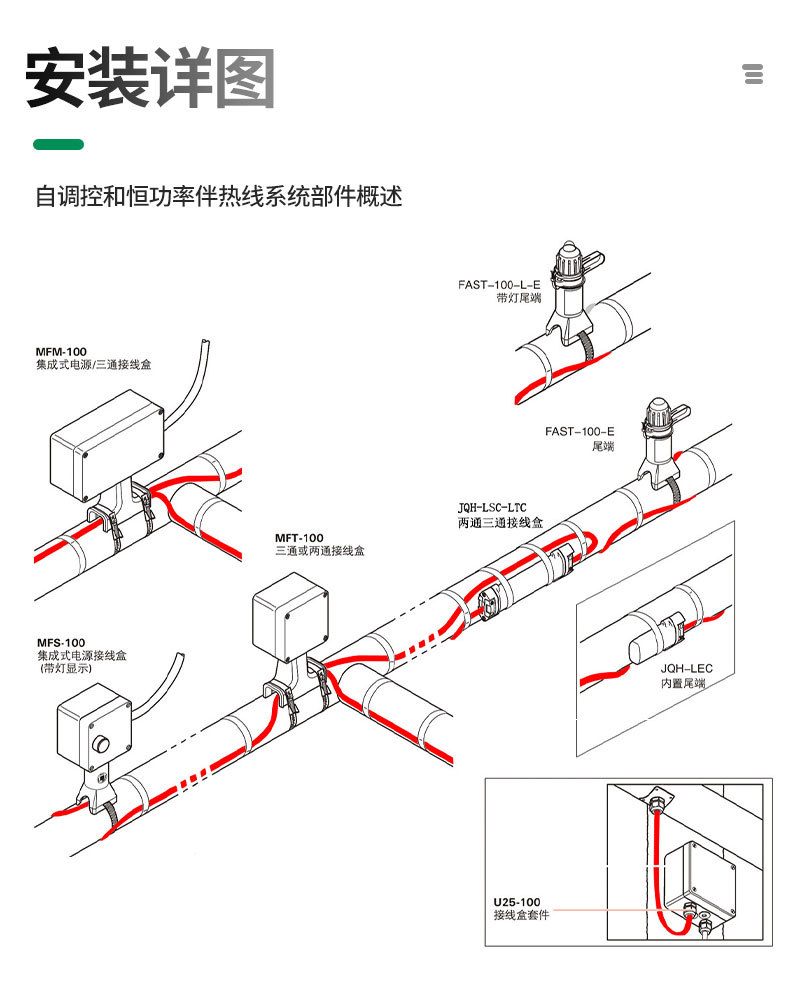 安装详图

自调控和恒功率伴热线系统部件概述

FAST-100-L-E
带灯尾端

MFM-100
集成式电源/三通接线盒

FAST-100-E
尾端

JQH-LSC-LTC
两通三通接线盒

MFT-100
三通或两通接线盒

MFS-100
集成式电源接线盒
(带灯显示)

JQH-LEC
内置尾端

U25-100
接线盒套件