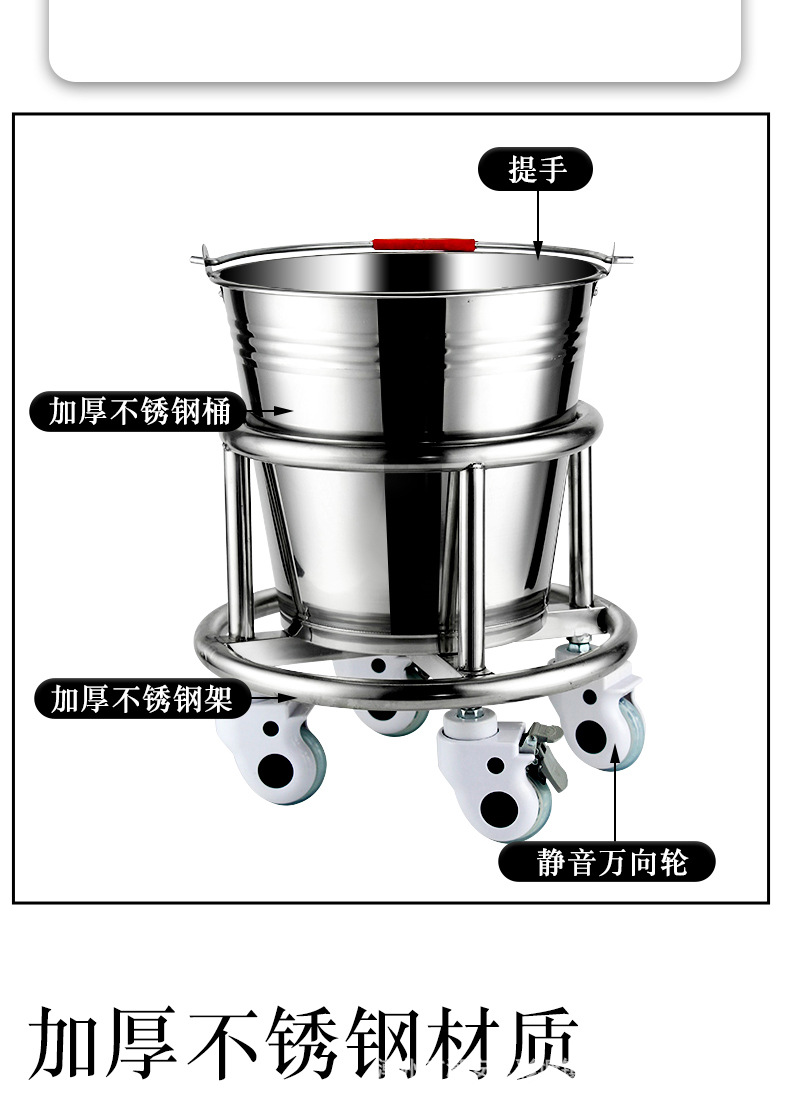 提手

加厚不锈钢桶

加厚不锈钢架

静音万向轮

加厚不锈钢材质