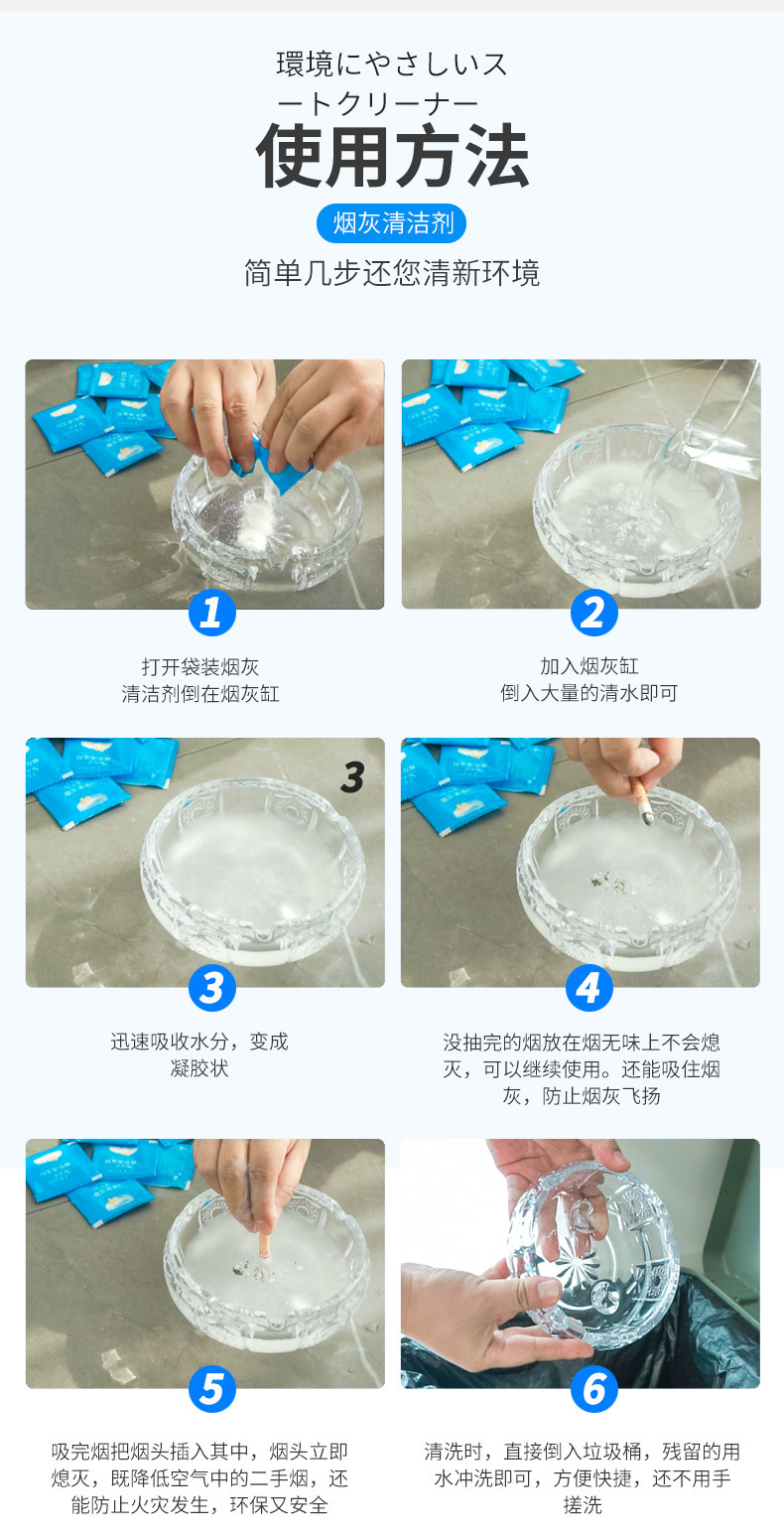 環境にやさしいスートクリーナー

使用方法

烟灰清洁剂

简单几步还您清新环境

1

打开袋装烟灰清洁剂倒在烟灰缸

2

加入烟灰缸倒入大量的清水即可

3

3

迅速吸收水分，变成凝胶状

4

没抽完的烟放在烟无味上不会熄灭，可以继续使用。还能吸住烟灰，防止烟灰飞扬

5

吸完烟把烟头插入其中，烟头立即熄灭，既降低空气中的二手烟，还能防止火灾发生，环保又安全

6

清洗时，直接倒入垃圾桶，残留的用水冲洗即可，方便快捷，还不用手搓洗