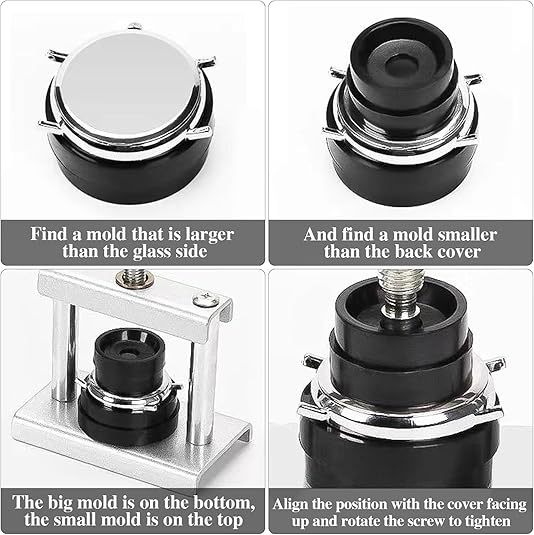 Find a mold that is larger than the glass side

And find a mold smaller than the back cover

The big mold is on the bottom, the small mold is on the top

Align the position with the cover facing up and rotate the screw to tighten