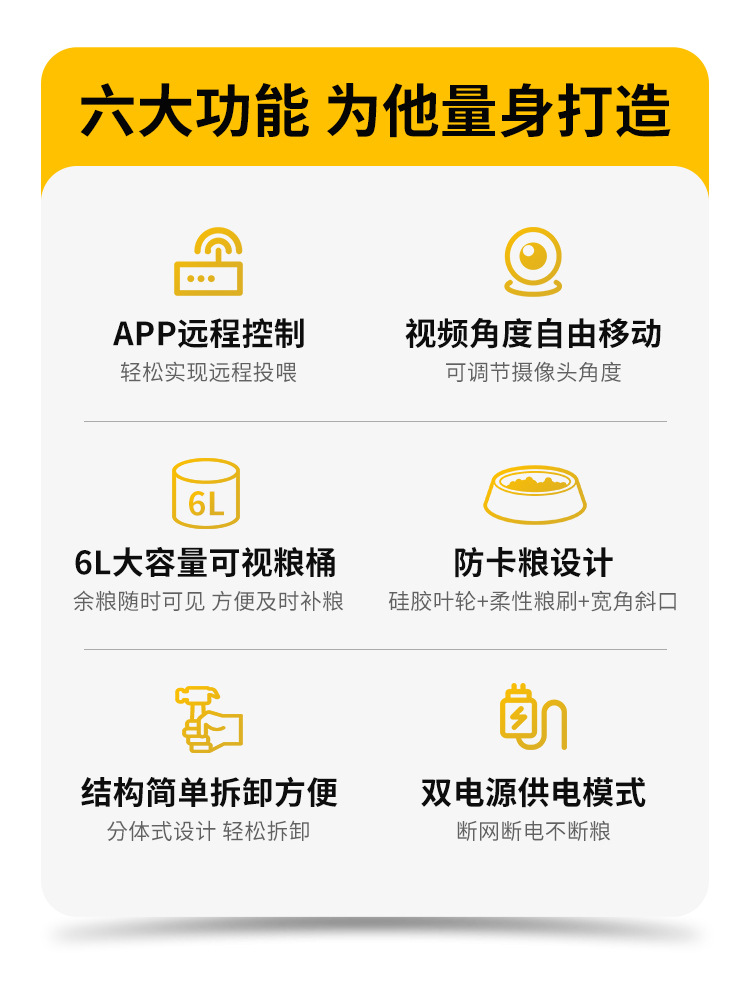 六大功能 为他量身打造

APP远程控制
轻松实现远程投喂

视频角度自由移动
可调节摄像头角度

6L

6L大容量可视粮桶
余粮随时可见 方便及时补粮

防卡粮设计
硅胶叶轮+柔性粮刷+宽角斜口

结构简单拆卸方便
分体式设计 轻松拆卸

双电源供电模式
断网断电不断粮