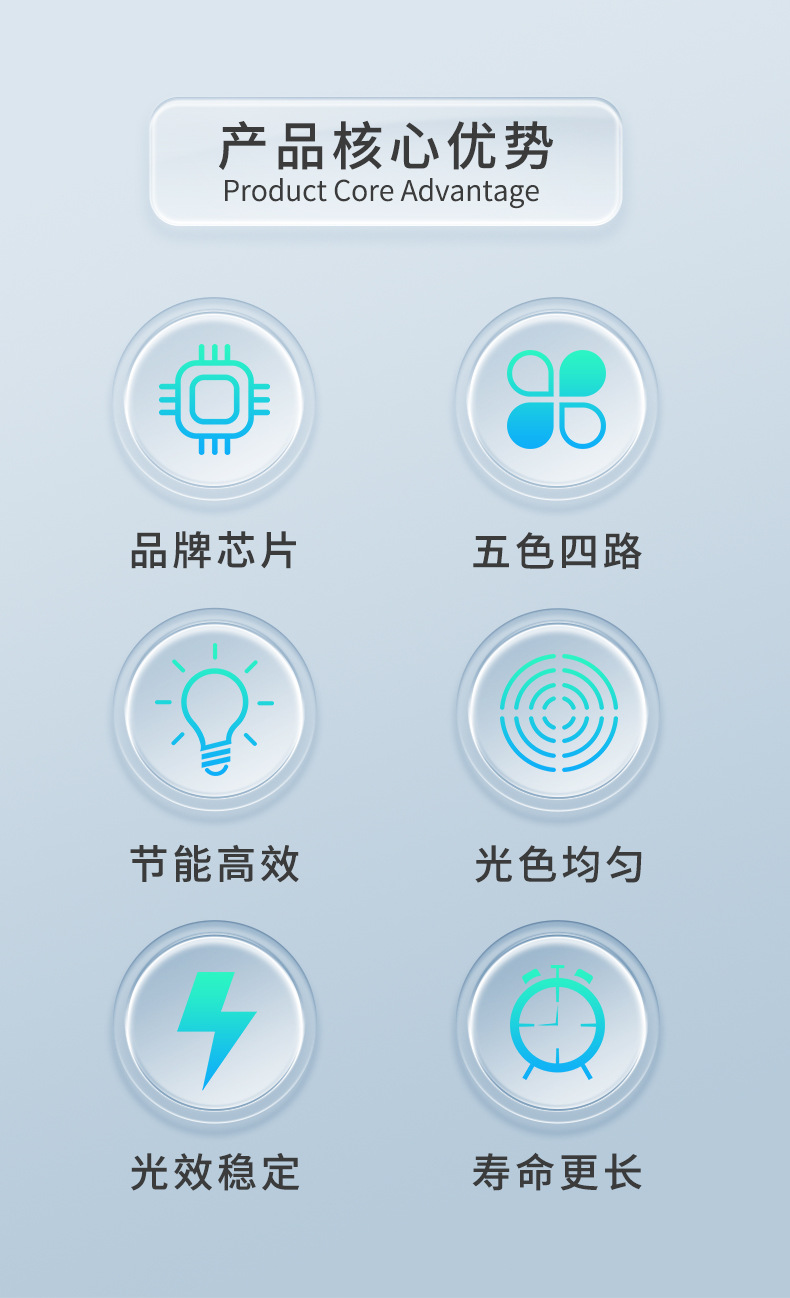 产品核心优势
Product Core Advantage

品牌芯片

五色四路

节能高效

光色均匀

光效稳定

寿命更长