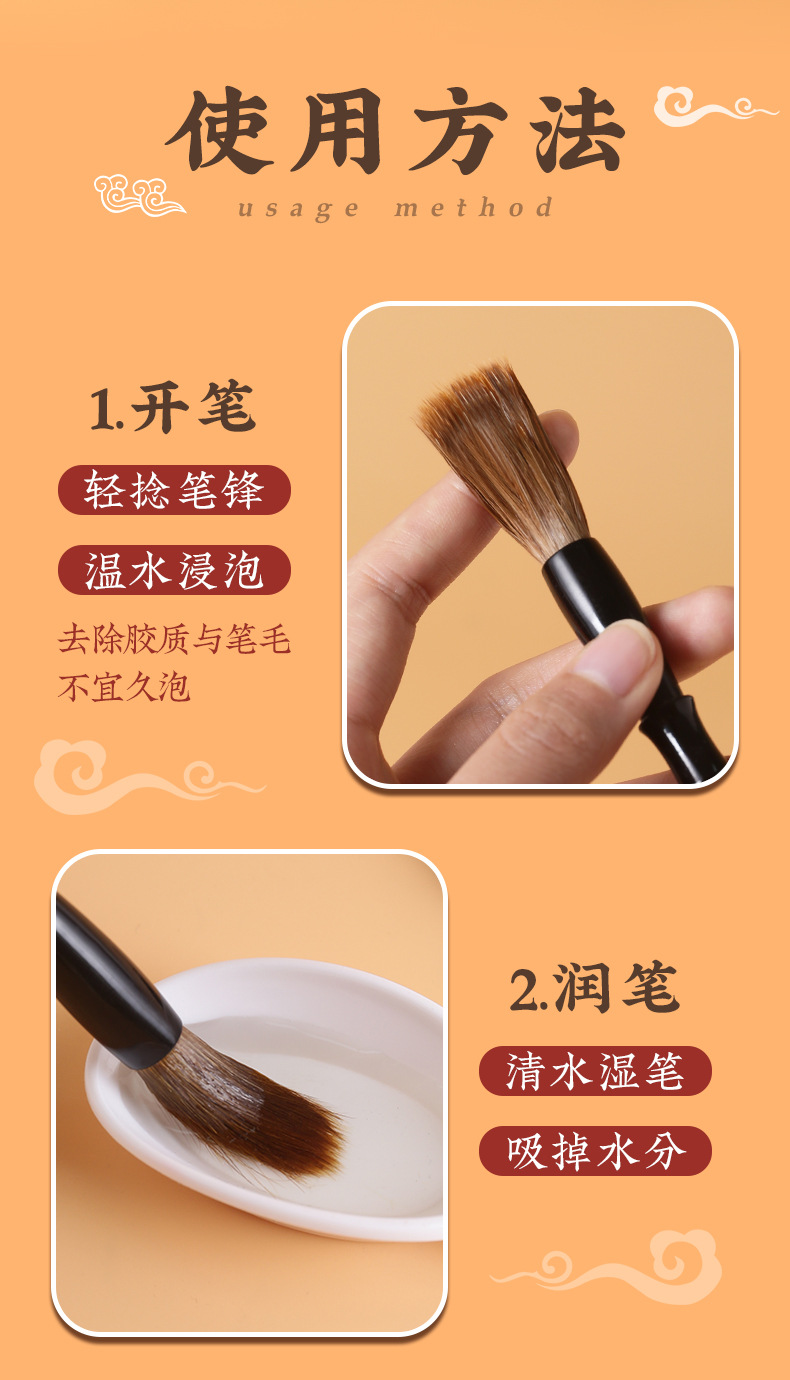 使用方法
usage method

1.开笔
轻捻笔锋
温水浸泡
去除胶质与笔毛
不宜久泡

2.润笔
清水湿笔
吸掉水分