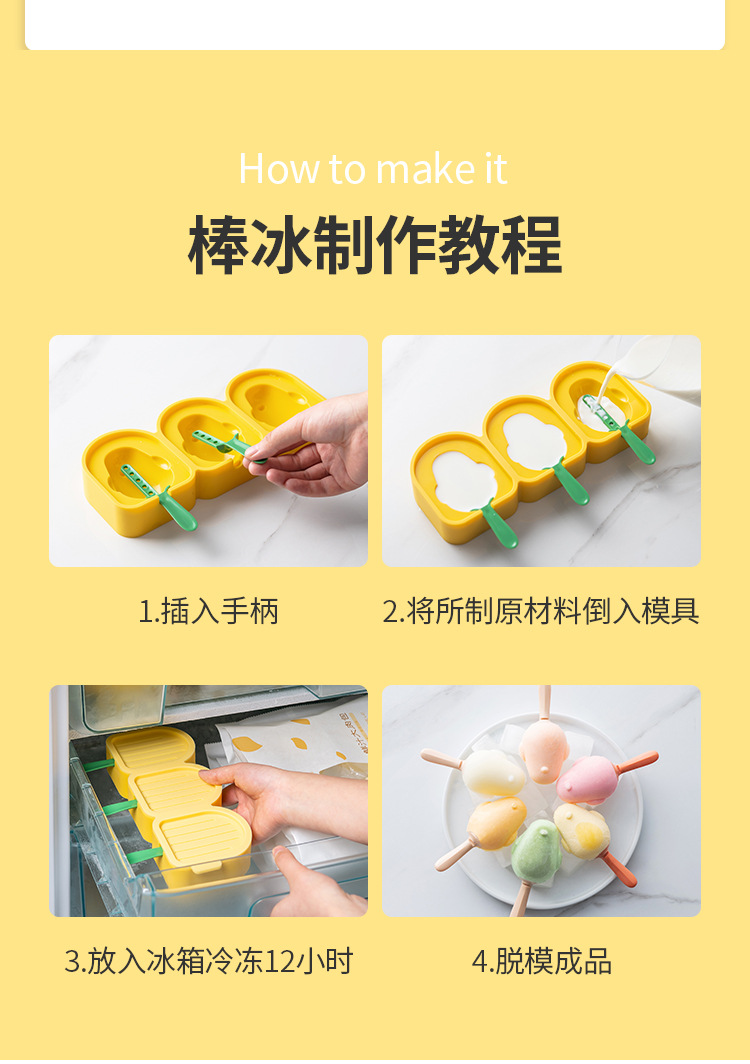 How to make it

棒冰制作教程

1.插入手柄

2.将所制原材料倒入模具

3.放入冰箱冷冻12小时

4.脱模成品