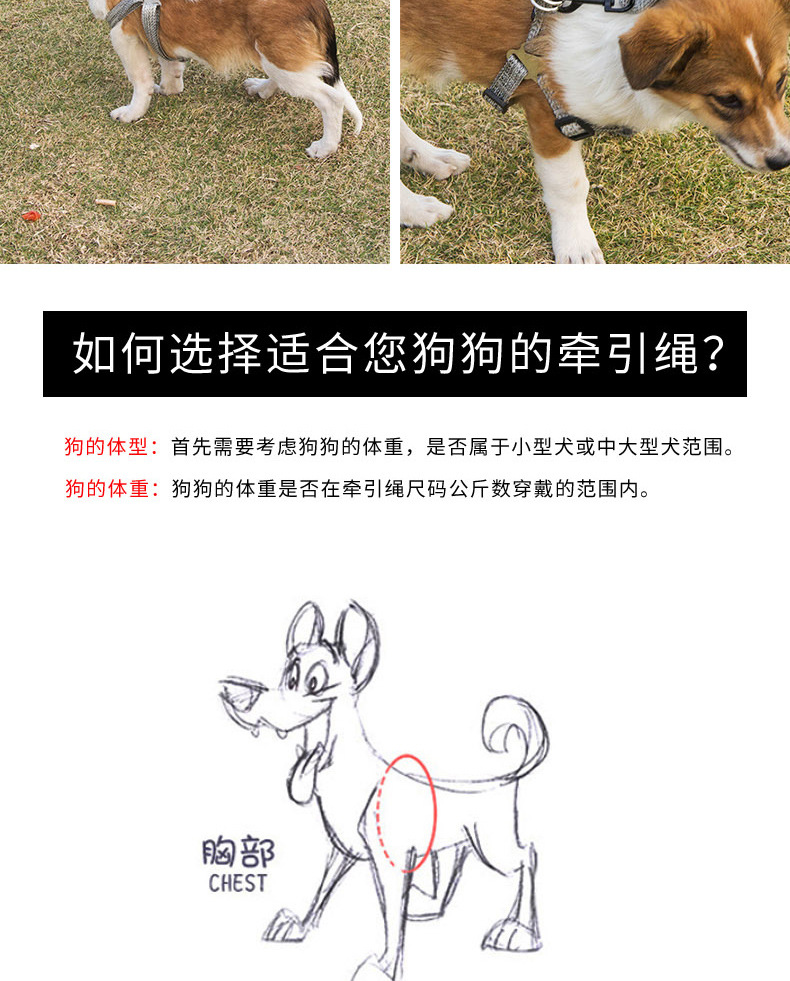 如何选择适合您狗狗的牵引绳？

狗的体型：首先需要考虑狗狗的体重，是否属于小型犬或中大型犬范围。

狗的体重：狗狗的体重是否在牵引绳尺码公斤数穿戴的范围内。

胸部
CHEST