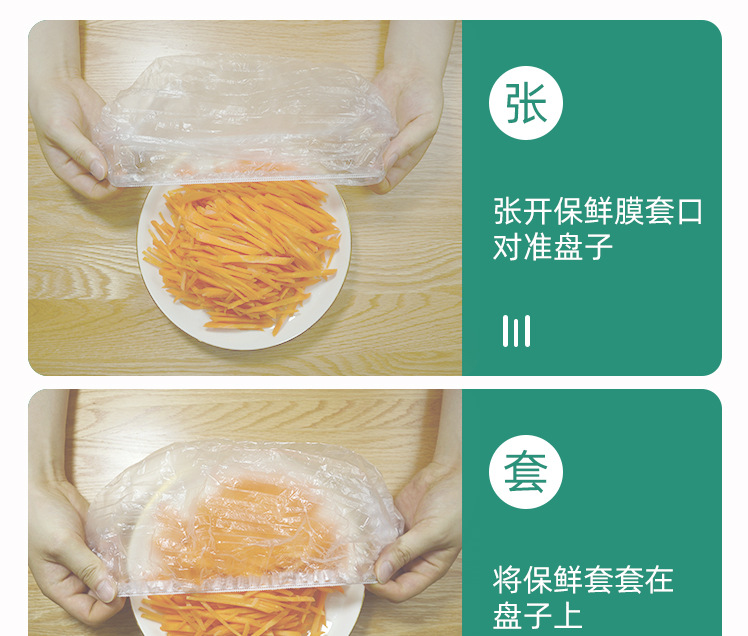 张

张开保鲜膜套口对准盘子

套

将保鲜套套在盘子上