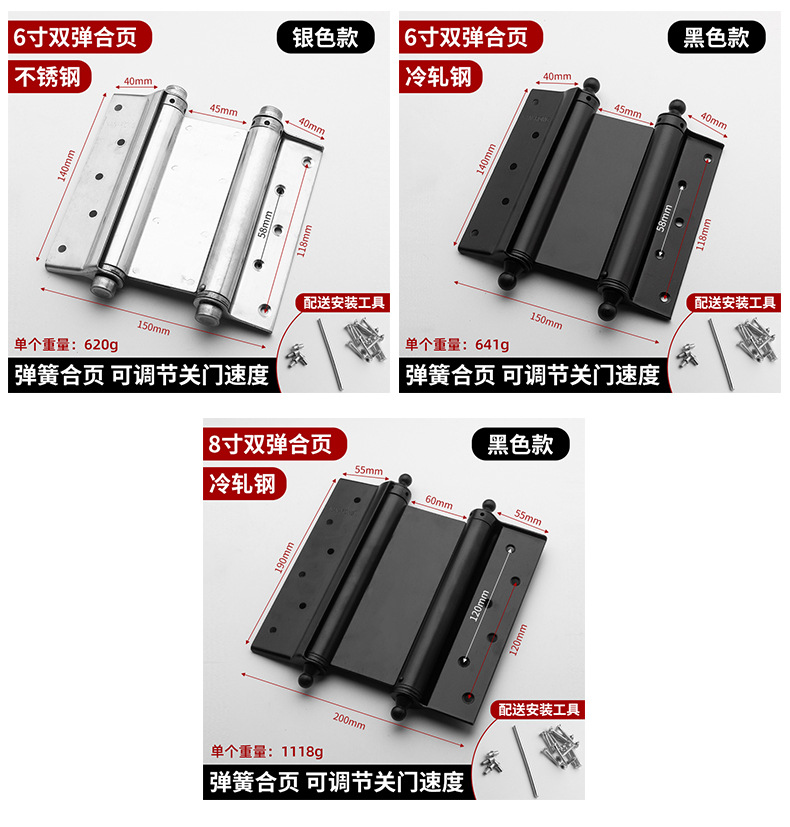 6寸双弹合页
银色款
不锈钢
40mm
45mm
40mm
140mm
58mm
118mm
150mm
配送安装工具
单个重量：620g
弹簧合页 可调节关门速度

6寸双弹合页
黑色款
冷轧钢
40mm
45mm
40mm
140mm
58mm
118mm
150mm
配送安装工具
单个重量：641g
弹簧合页 可调节关门速度

8寸双弹合页
黑色款
冷轧钢
55mm
60mm
55mm
190mm
120mm
120mm
200mm
配送安装工具
单个重量：1118g
弹簧合页 可调节关门速度