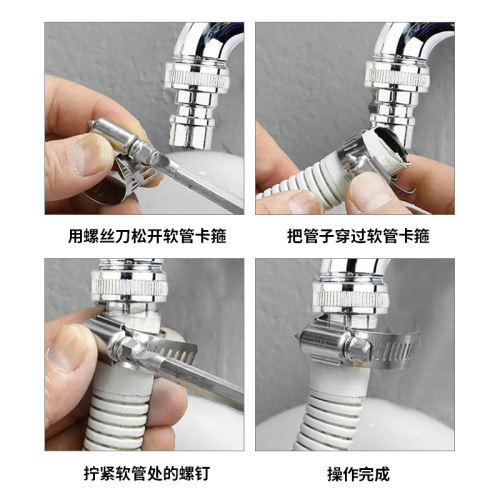 用螺丝刀松开软管卡箍

把管子穿过软管卡箍

拧紧软管处的螺钉

操作完成