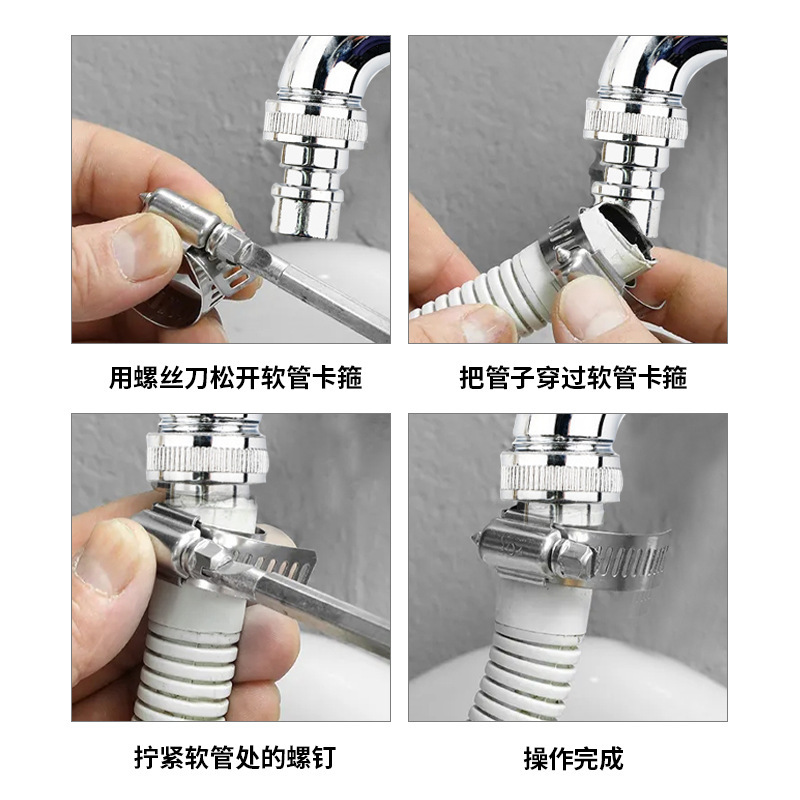 用螺丝刀松开软管卡箍

把管子穿过软管卡箍

拧紧软管处的螺钉

操作完成