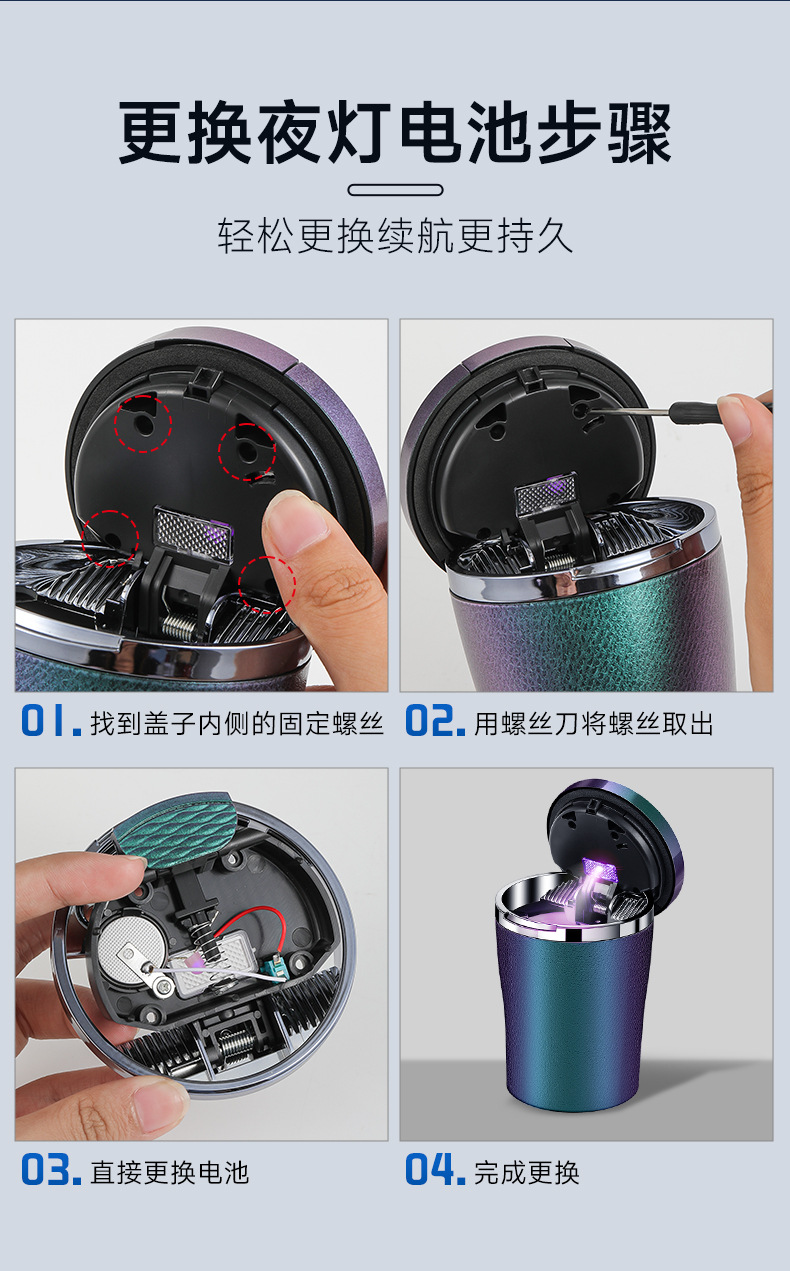 更换夜灯电池步骤

轻松更换续航更持久

01. 找到盖子内侧的固定螺丝

02. 用螺丝刀将螺丝取出

03. 直接更换电池

04. 完成更换