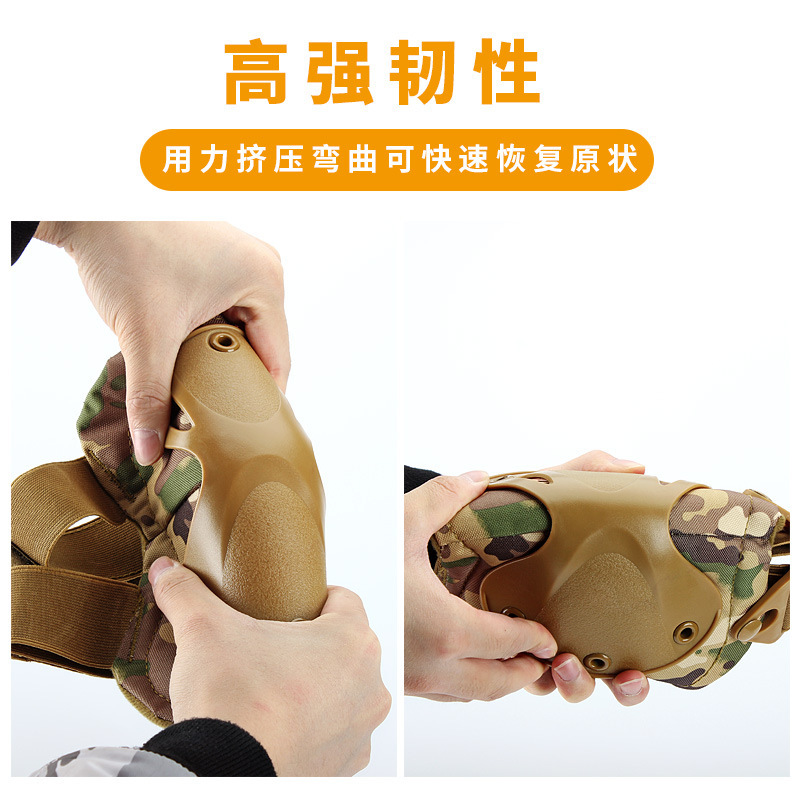 高强韧性

用力挤压弯曲可快速恢复原状