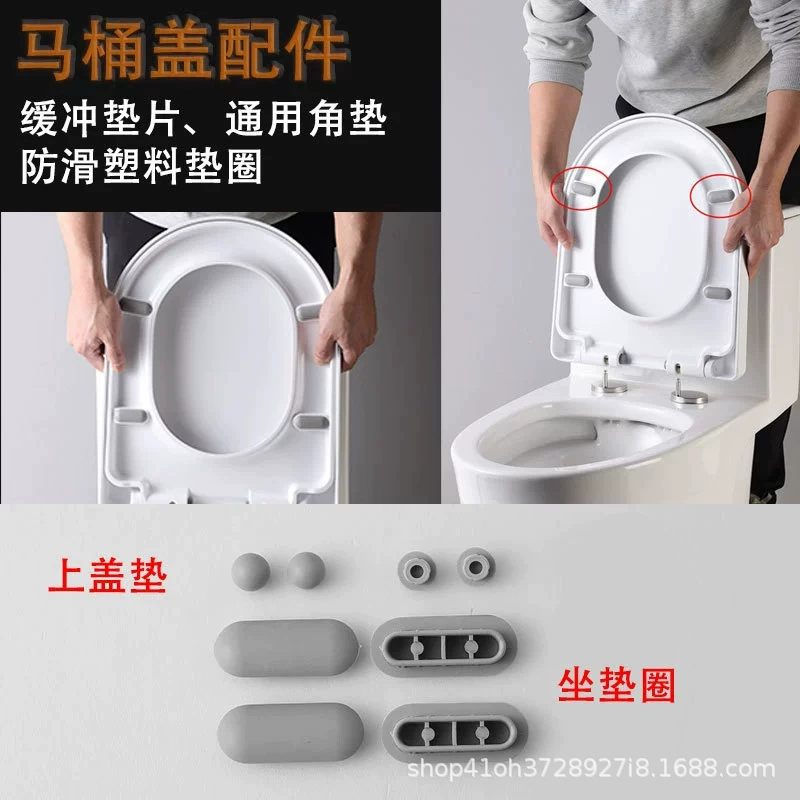 马桶盖配件

缓冲垫片、通用角垫
防滑塑料垫圈

上盖垫

坐垫圈

shop41oh3728927i8.1688.com