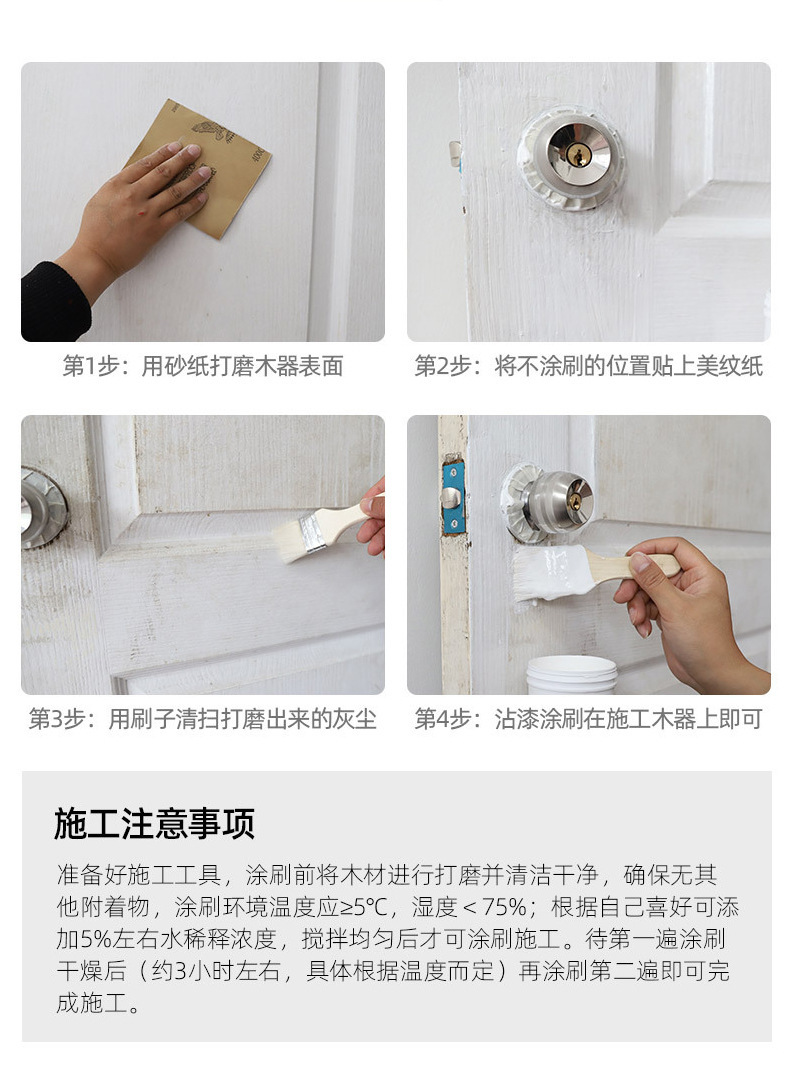 第1步：用砂纸打磨木器表面

第2步：将不涂刷的位置贴上美纹纸

第3步：用刷子清扫打磨出来的灰尘

第4步：沾漆涂刷在施工木器上即可

施工注意事项

准备好施工工具，涂刷前将木材进行打磨并清洁干净，确保无其他附着物，涂刷环境温度应≥5℃，湿度＜75%；根据自己喜好可添加5%左右水稀释浓度，搅拌均匀后才可涂刷施工。待第一遍涂刷干燥后（约3小时左右，具体根据温度而定）再涂刷第二遍即可完成施工。