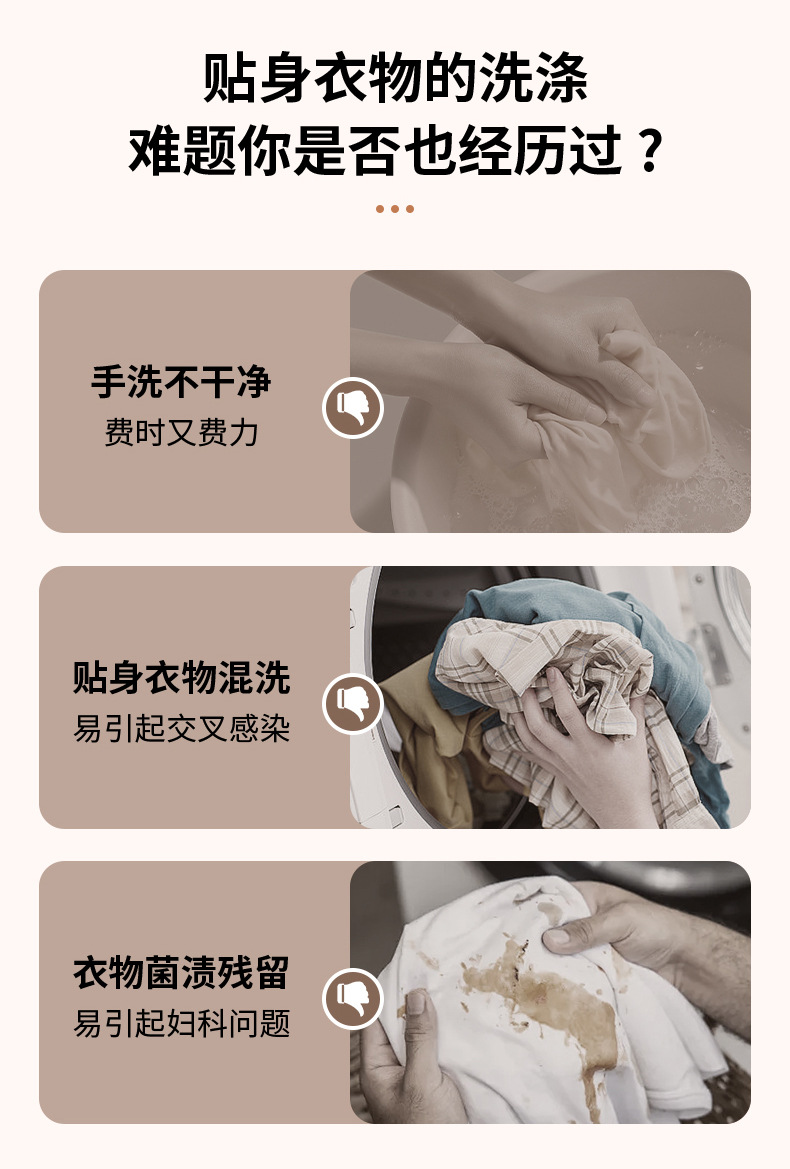 贴身衣物的洗涤
难题你是否也经历过？

手洗不干净
费时又费力

贴身衣物混洗
易引起交叉感染

衣物菌渍残留
易引起妇科问题