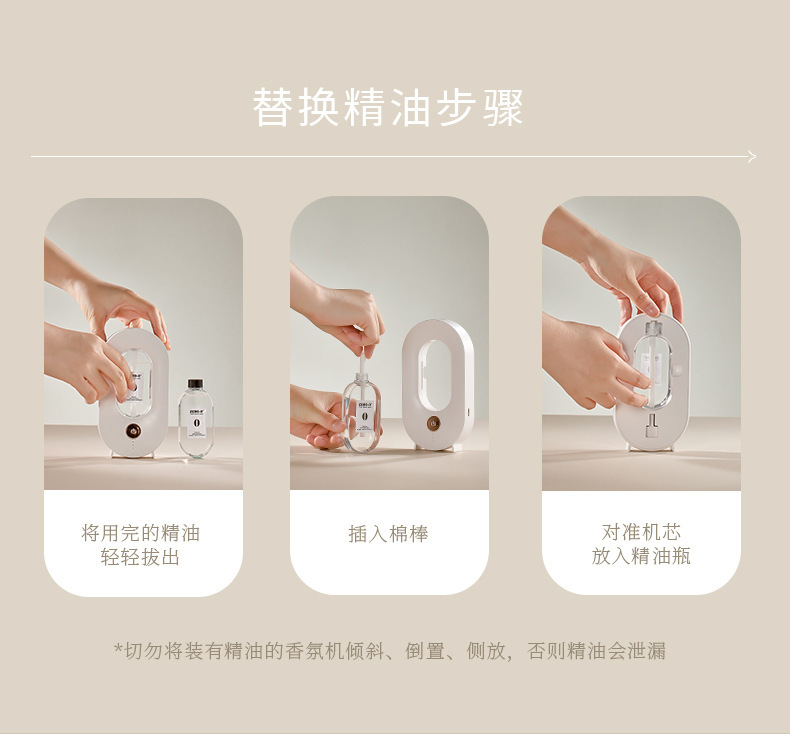 替换精油步骤

将用完的精油
轻轻拔出

插入棉棒

对准机芯
放入精油瓶

*切勿将装有精油的香氛机倾斜、倒置、侧放，否则精油会泄漏