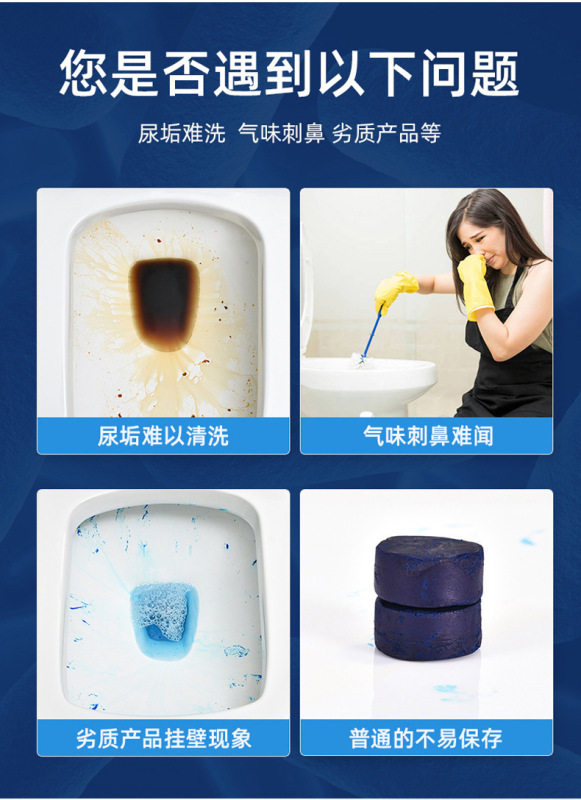 您是否遇到以下问题

尿垢难洗 气味刺鼻 劣质产品等

尿垢难以清洗

气味刺鼻难闻

劣质产品挂壁现象

普通的不易保存