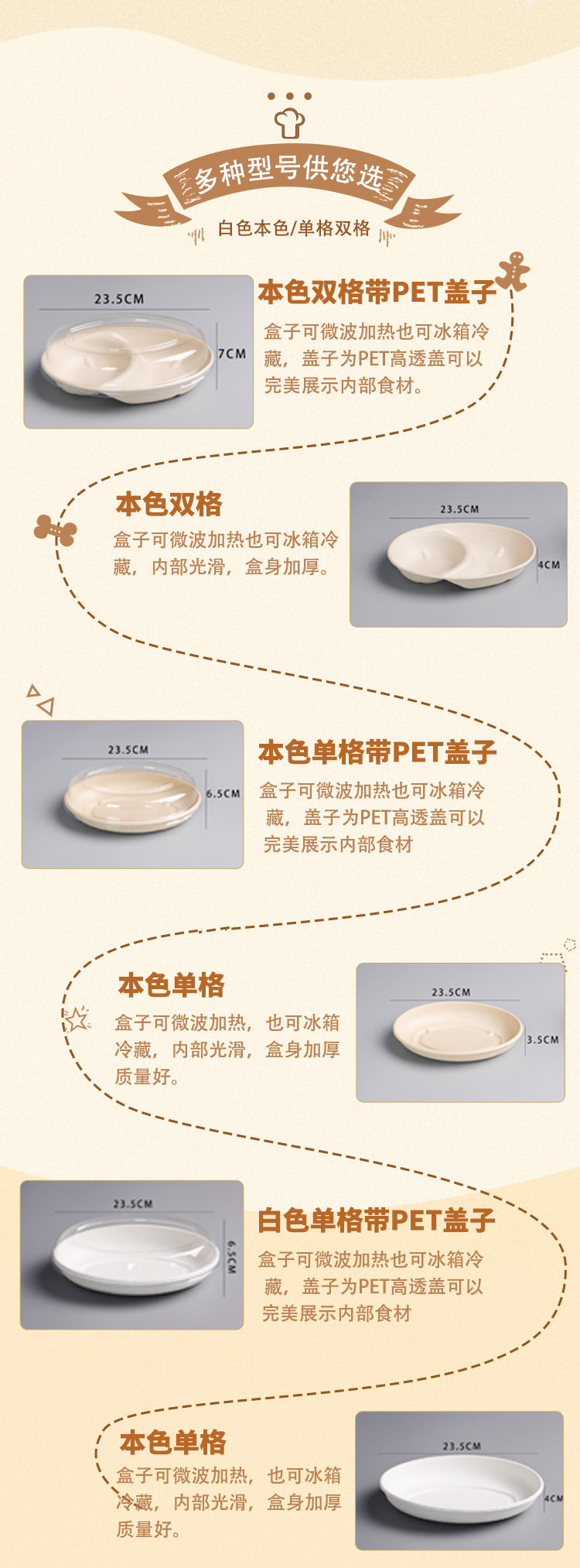 多种型号供您选

白色本色/单格双格

23.5CM

7CM

本色双格带PET盖子

盒子可微波加热也可冰箱冷藏，盖子为PET高透盖可以完美展示内部食材。

本色双格

盒子可微波加热也可冰箱冷藏，内部光滑，盒身加厚。

23.5CM

4CM

23.5CM

6.5CM

本色单格带PET盖子

盒子可微波加热也可冰箱冷藏，盖子为PET高透盖可以完美展示内部食材

本色单格

盒子可微波加热，也可冰箱冷藏，内部光滑，盒身加厚质量好。

23.5CM

3.5CM

23.5CM

6.5CM

白色单格带PET盖子

盒子可微波加热也可冰箱冷藏，盖子为PET高透盖可以完美展示内部食材

本色单格

盒子可微波加热，也可冰箱冷藏，内部光滑，盒身加厚质量好。

23.5CM

4CM