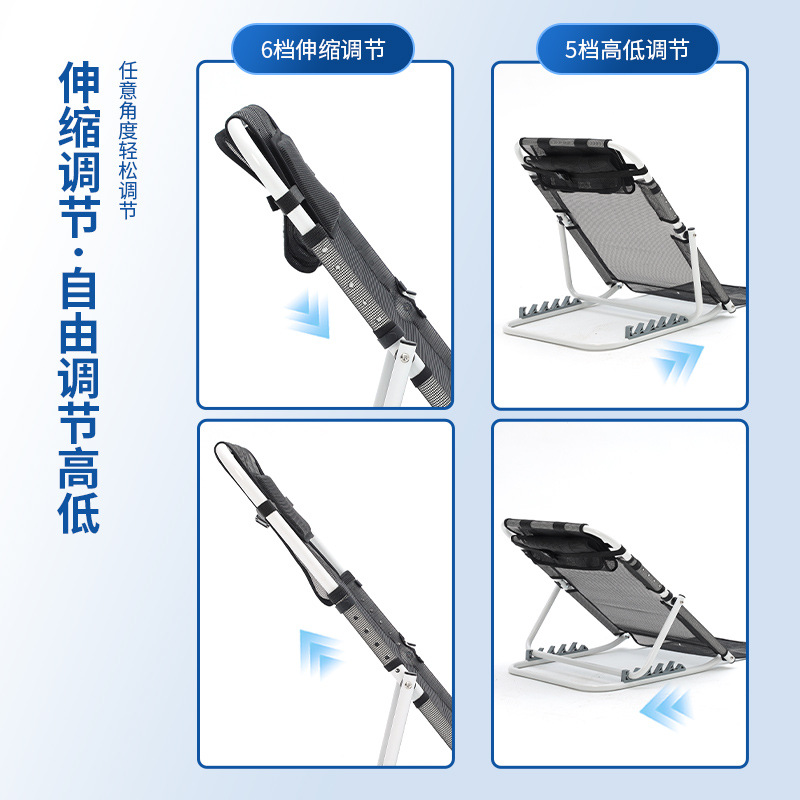 伸缩调节·自由调节高低

任意角度轻松调节

6档伸缩调节

5档高低调节