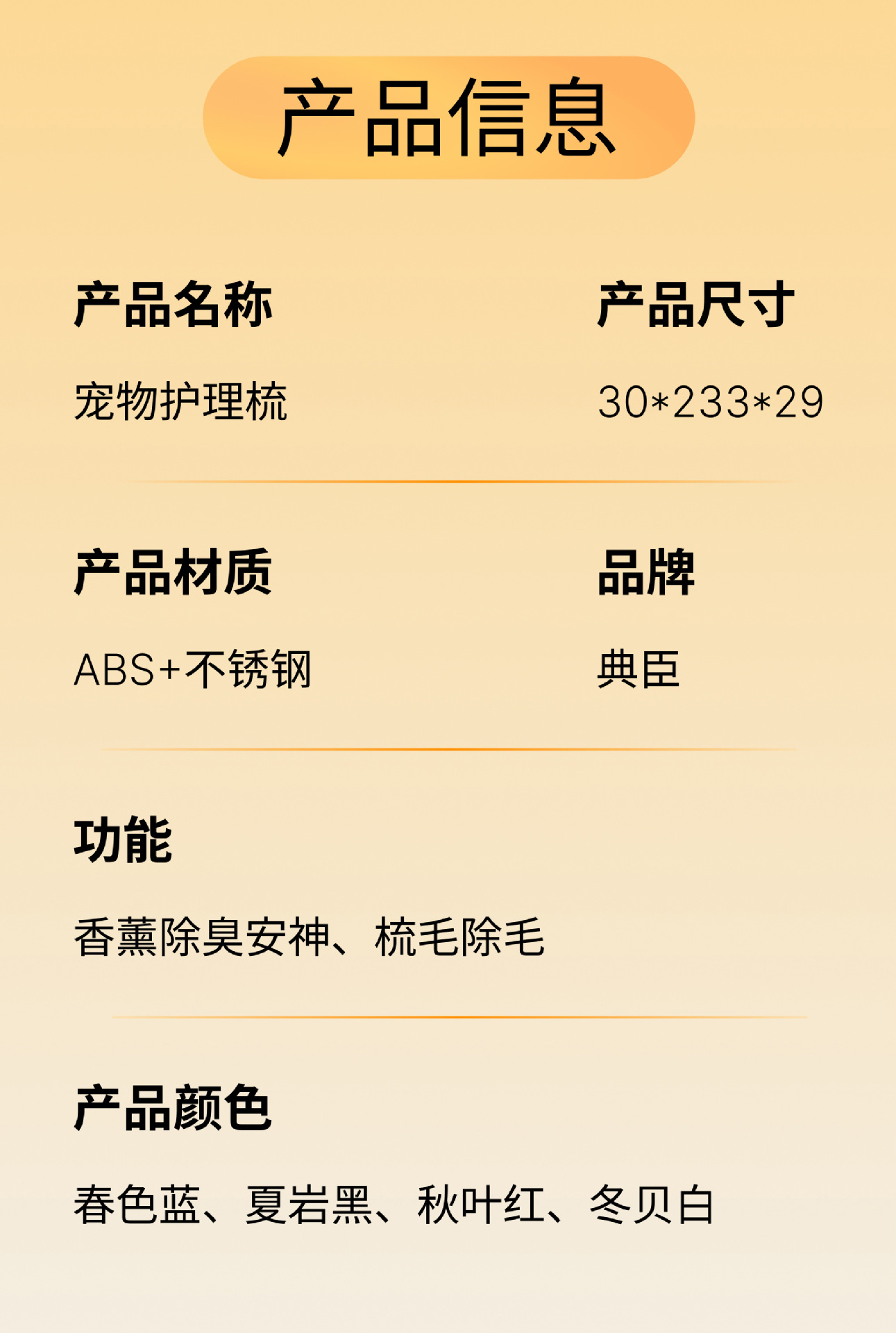 产品信息

产品名称

宠物护理梳

产品尺寸

30*233*29

产品材质

ABS+不锈钢

品牌

典臣

功能

香薰除臭安神、梳毛除毛

产品颜色

春色蓝、夏岩黑、秋叶红、冬贝白