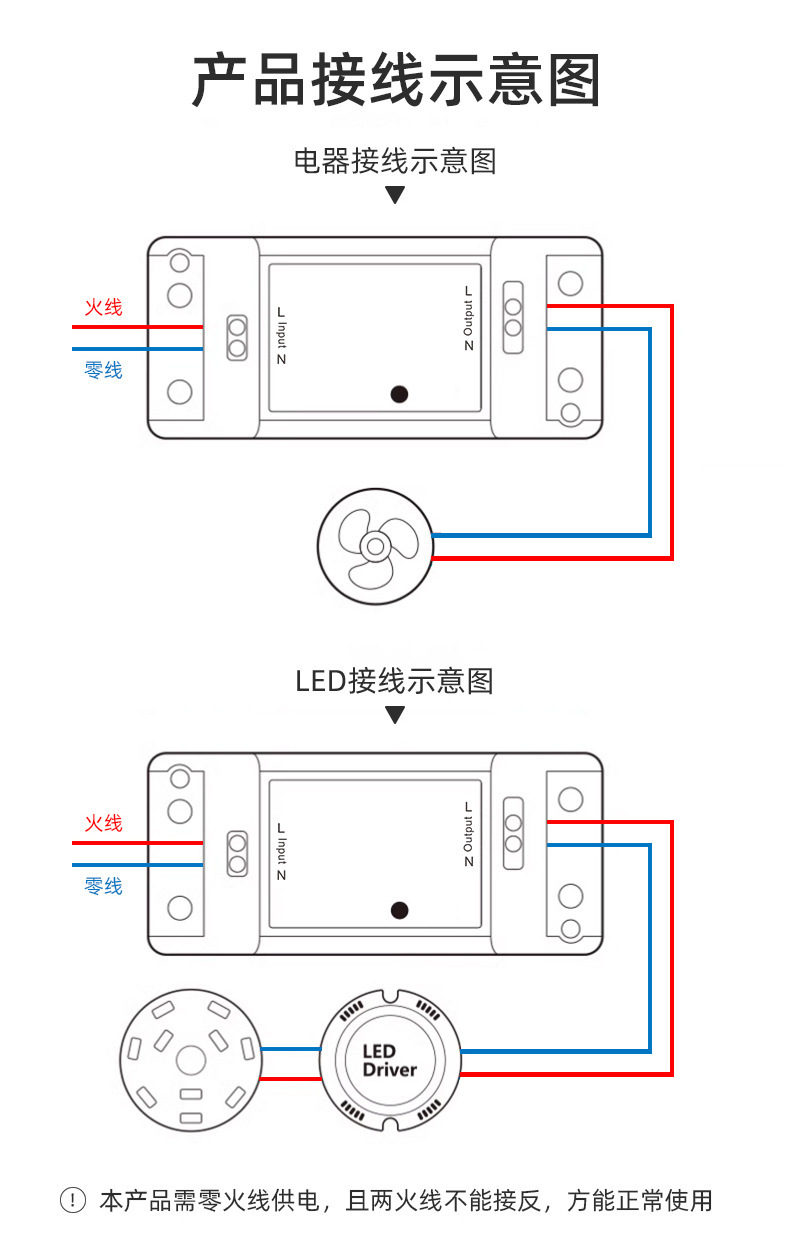 产品接线示意图

电器接线示意图

火线

零线

L
Input
N

L
Output
N

LED接线示意图

火线

零线

L
Input
N

L
Output
N

LED
Driver

! 本产品需零火线供电，且两火线不能接反，方能正常使用