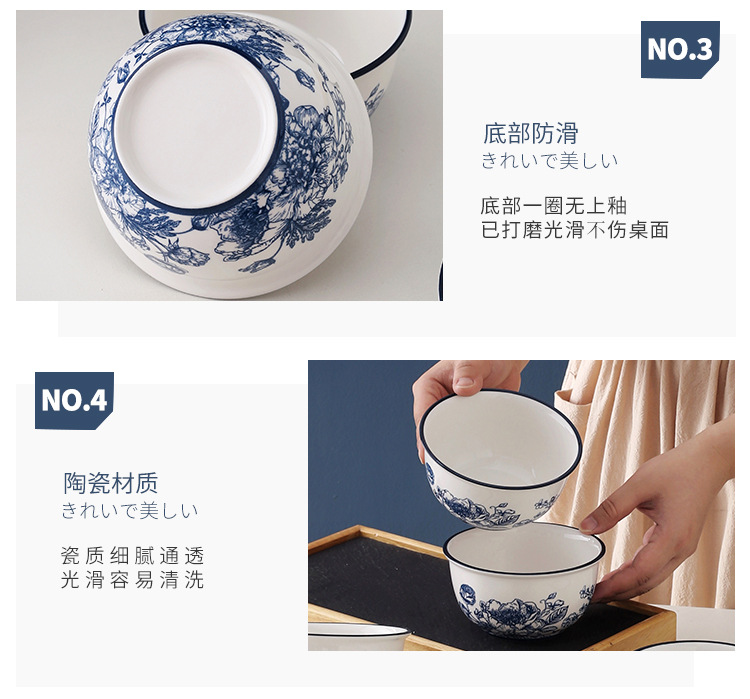 NO.3

底部防滑
きれいで美しい

底部一圈无上釉
已打磨光滑不伤桌面

NO.4

陶瓷材质
きれいで美しい

瓷质细腻通透
光滑容易清洗