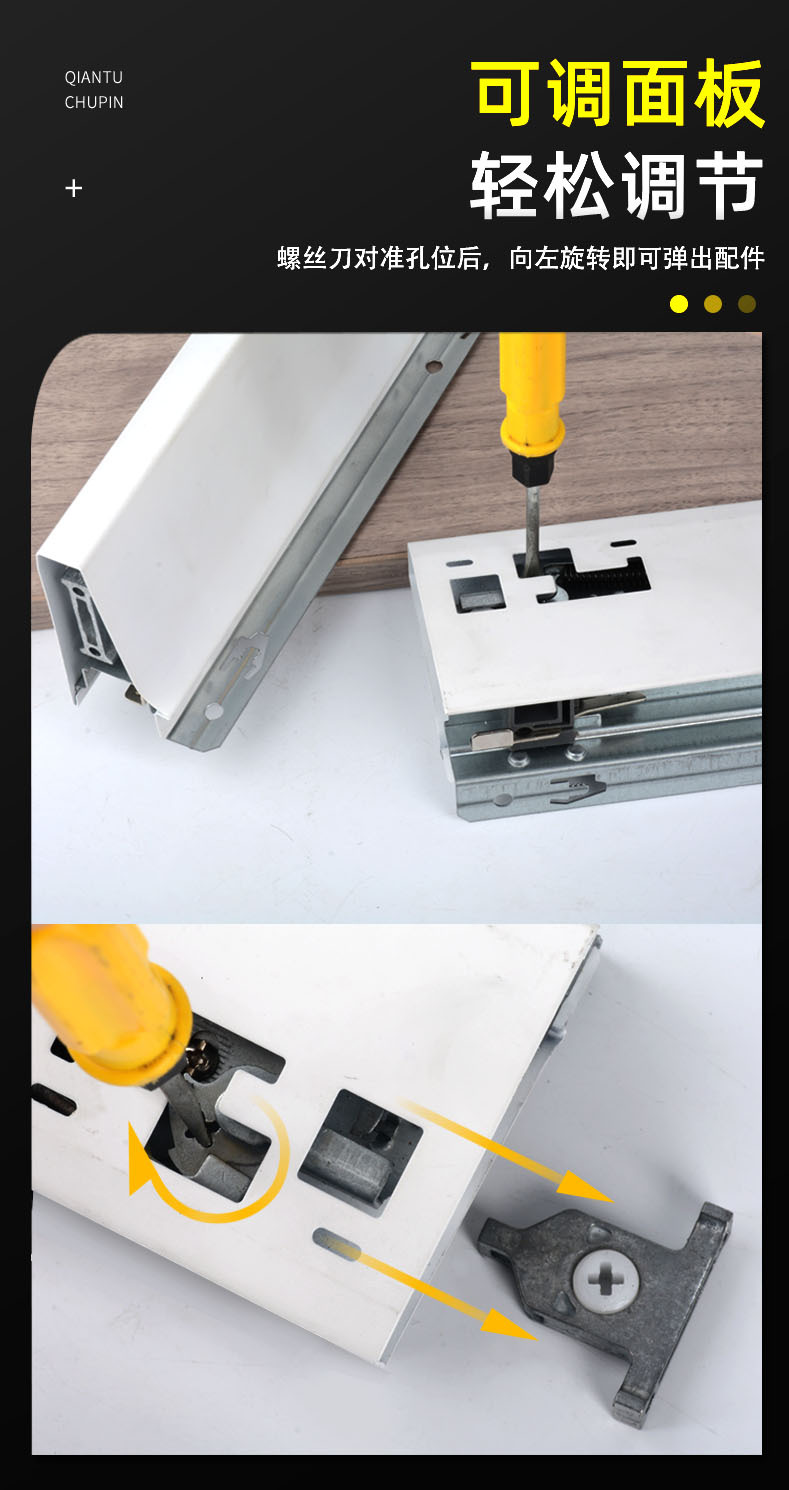 QIANTU
CHUPIN

+

可调面板
轻松调节

螺丝刀对准孔位后，向左旋转即可弹出配件