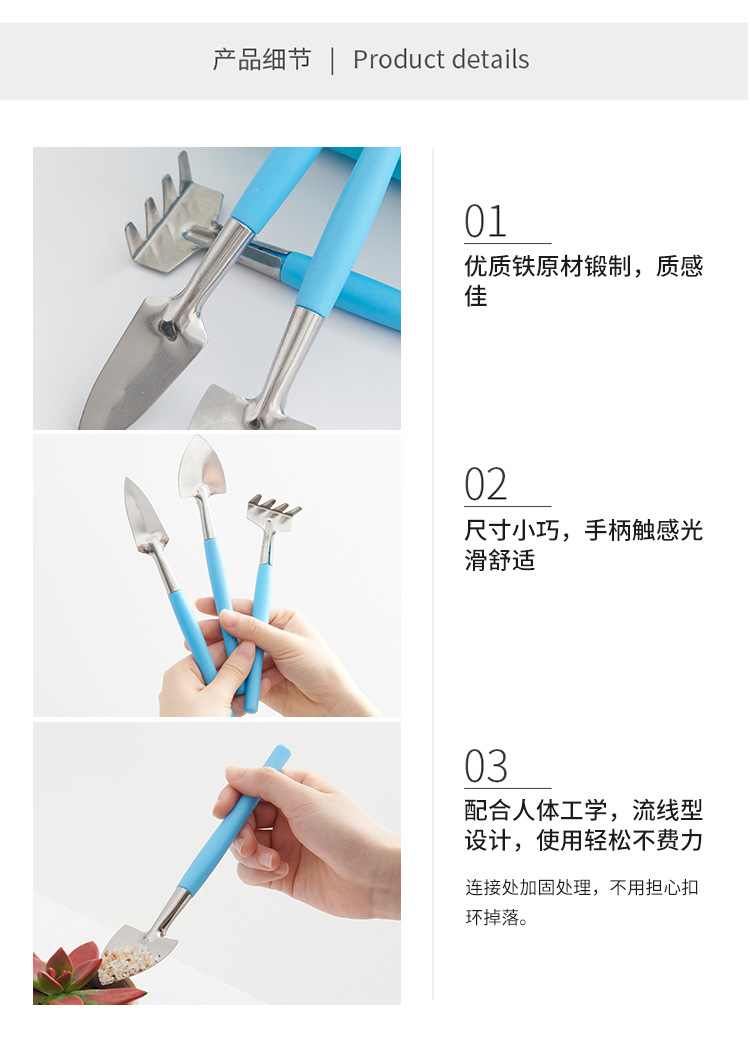 产品细节 | Product details

01
优质铁原材锻制，质感佳

02
尺寸小巧，手柄触感光滑舒适

03
配合人体工学，流线型设计，使用轻松不费力

连接处加固处理，不用担心扣环掉落。