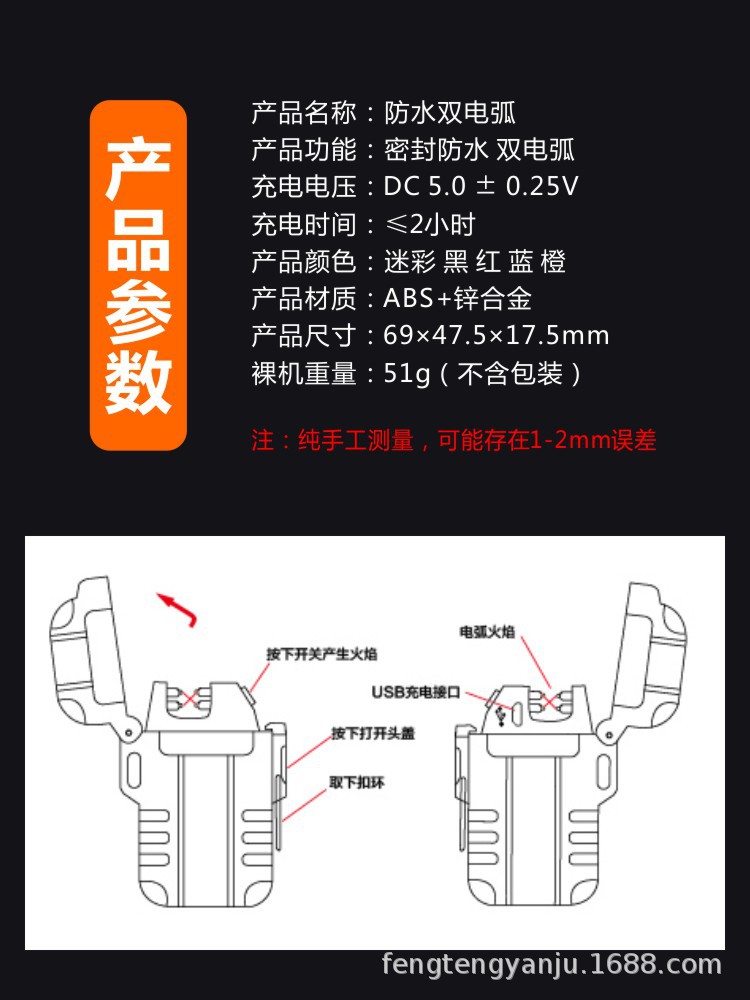 产品参数

产品名称：防水双电弧
产品功能：密封防水 双电弧
充电电压：DC 5.0 ± 0.25V
充电时间：≤2小时
产品颜色：迷彩 黑 红 蓝 橙
产品材质：ABS+锌合金
产品尺寸：69×47.5×17.5mm
裸机重量：51g（不含包装）

注：纯手工测量，可能存在1-2mm误差

按下开关产生火焰
按下打开头盖
取下扣环
电弧火焰
USB充电接口

fengtengyanju.1688.com