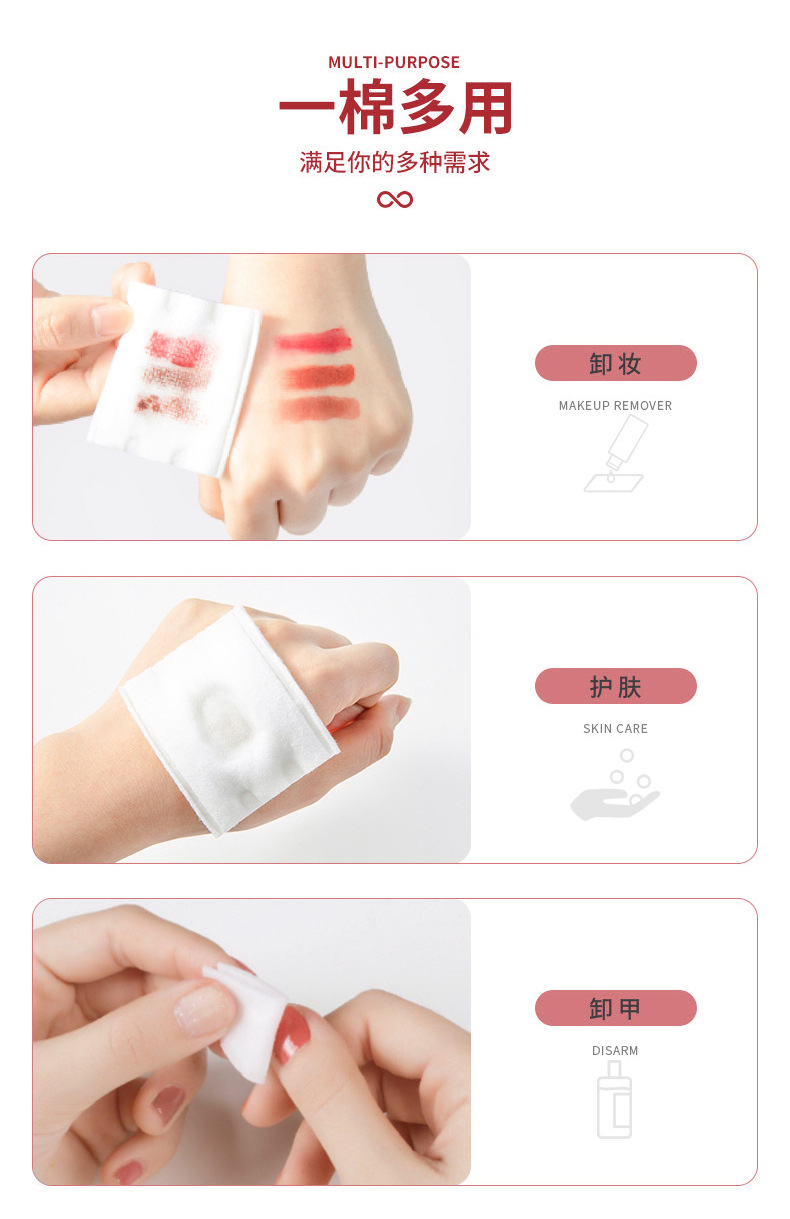 MULTI-PURPOSE
一棉多用
满足你的多种需求

卸妆
MAKEUP REMOVER

护肤
SKIN CARE

卸甲
DISARM