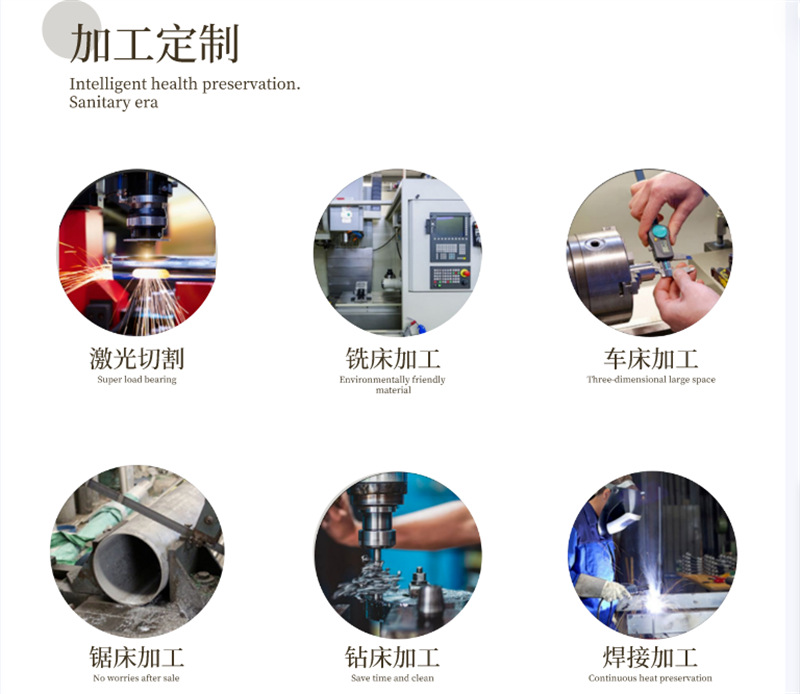 加工定制
Intelligent health preservation.
Sanitary era

激光切割
Super load bearing

铣床加工
Environmentally friendly material

车床加工
Three-dimensional large space

锯床加工
No worries after sale

钻床加工
Save time and clean

焊接加工
Continuous heat preservation