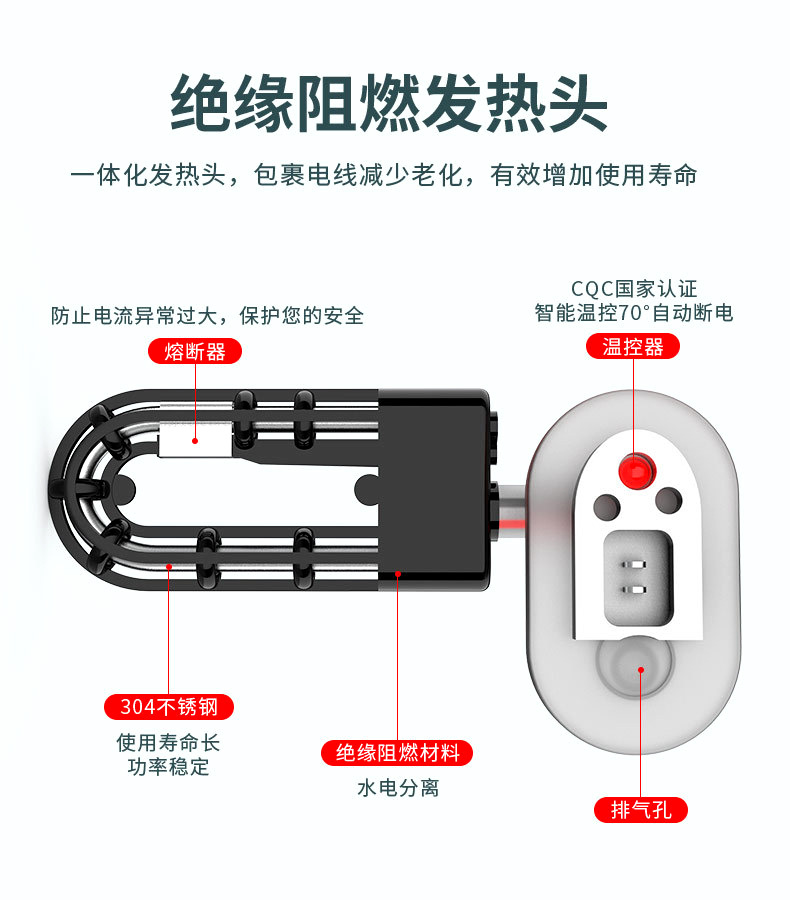 绝缘阻燃发热头

一体化发热头，包裹电线减少老化，有效增加使用寿命

防止电流异常过大，保护您的安全

熔断器

CQC国家认证
智能温控70°自动断电

温控器

304不锈钢

使用寿命长
功率稳定

绝缘阻燃材料

水电分离

排气孔