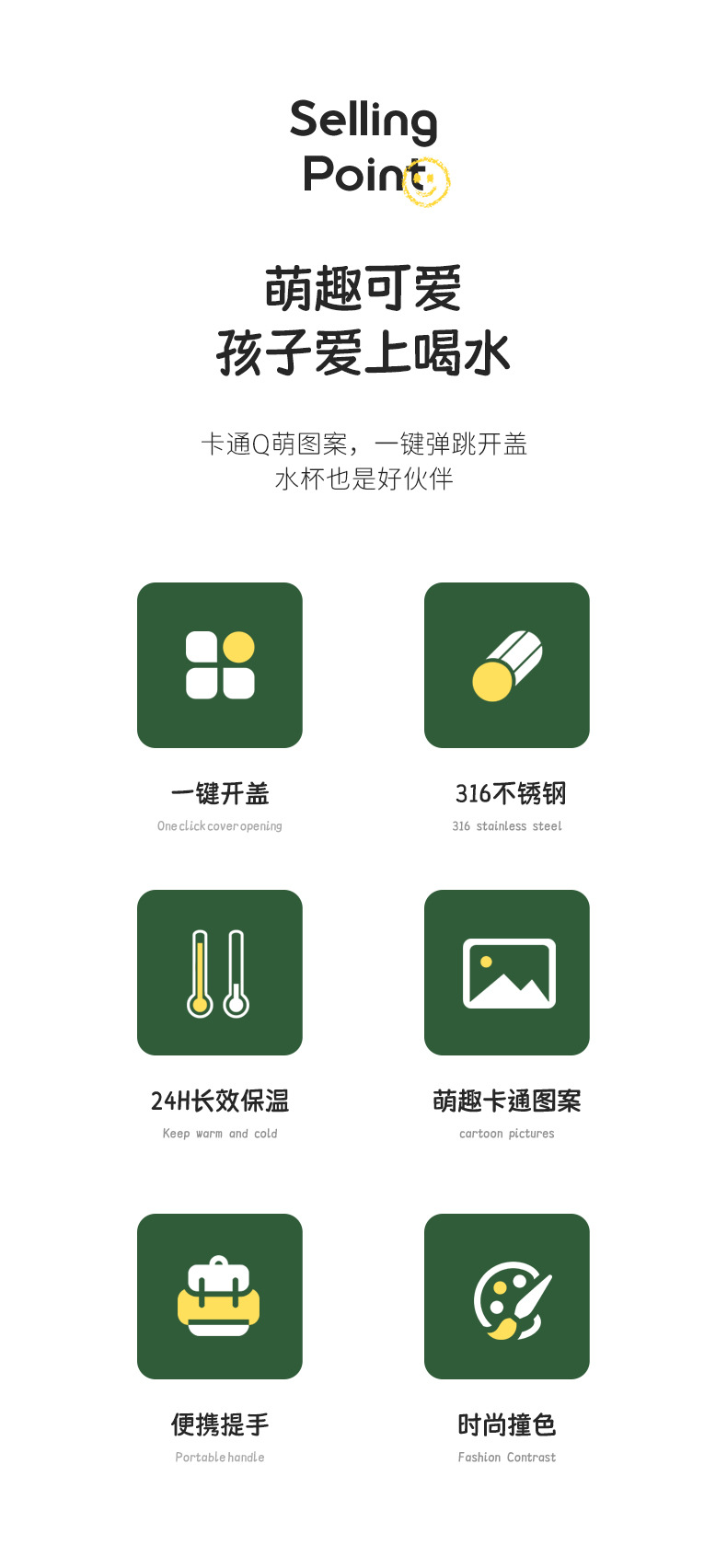 Selling
Point

萌趣可爱
孩子爱上喝水

卡通Q萌图案，一键弹跳开盖
水杯也是好伙伴

一键开盖
One click cover opening

316不锈钢
316 stainless steel

24H长效保温
Keep warm and cold

萌趣卡通图案
cartoon pictures

便携提手
Portable handle

时尚撞色
Fashion Contrast