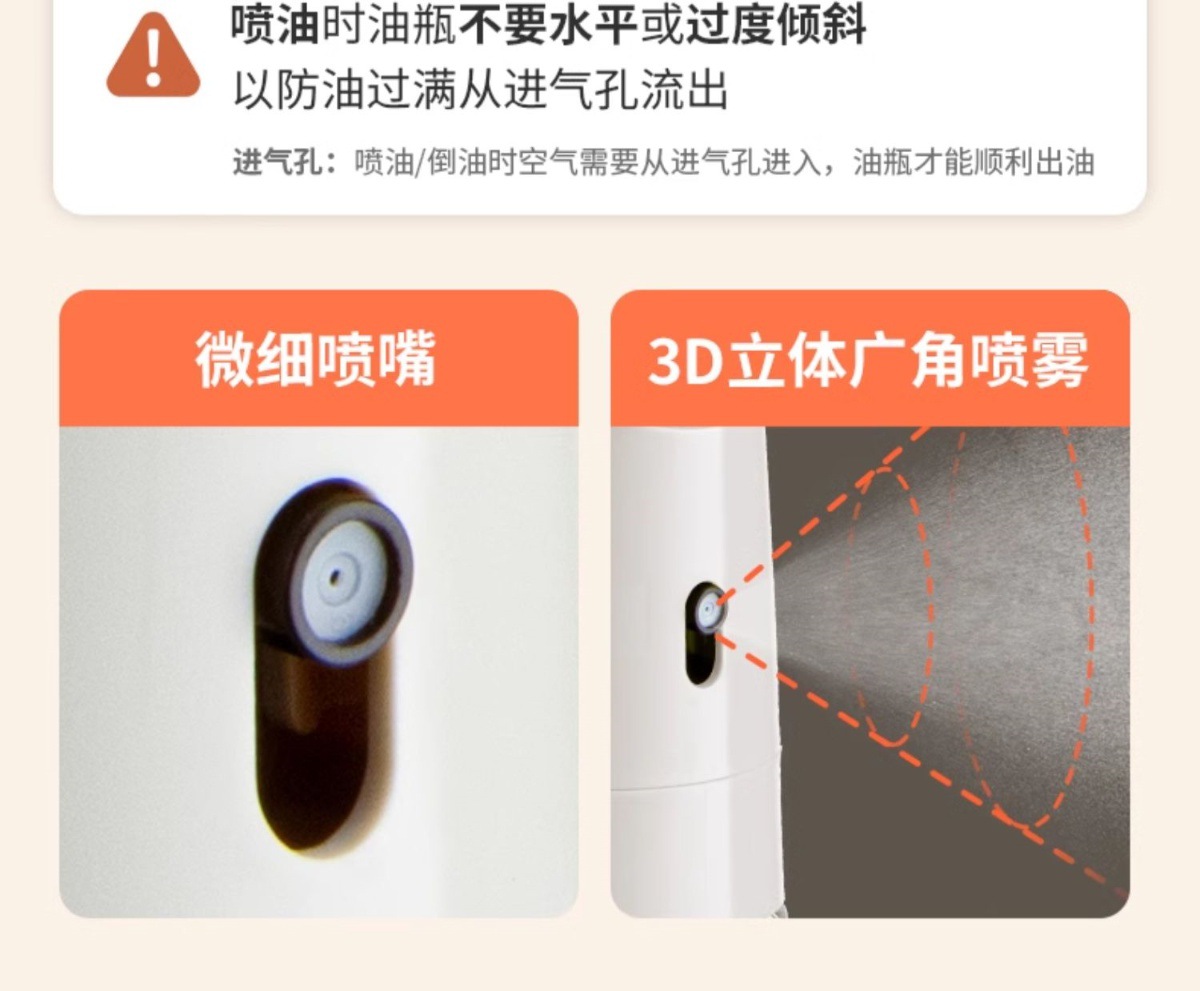 喷油时油瓶不要水平或过度倾斜
以防油过满从进气孔流出

进气孔：喷油/倒油时空气需要从进气孔进入，油瓶才能顺利出油

微细喷嘴

3D立体广角喷雾