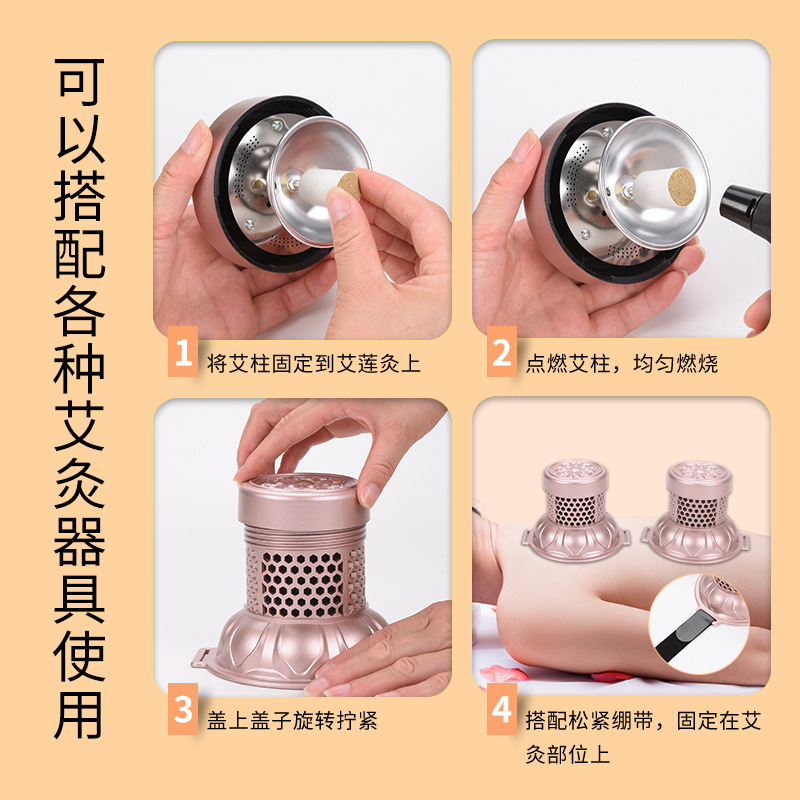 可以搭配各种艾灸器具使用

1 将艾柱固定到艾莲灸上

2 点燃艾柱，均匀燃烧

3 盖上盖子旋转拧紧

4 搭配松紧绷带，固定在艾灸部位上