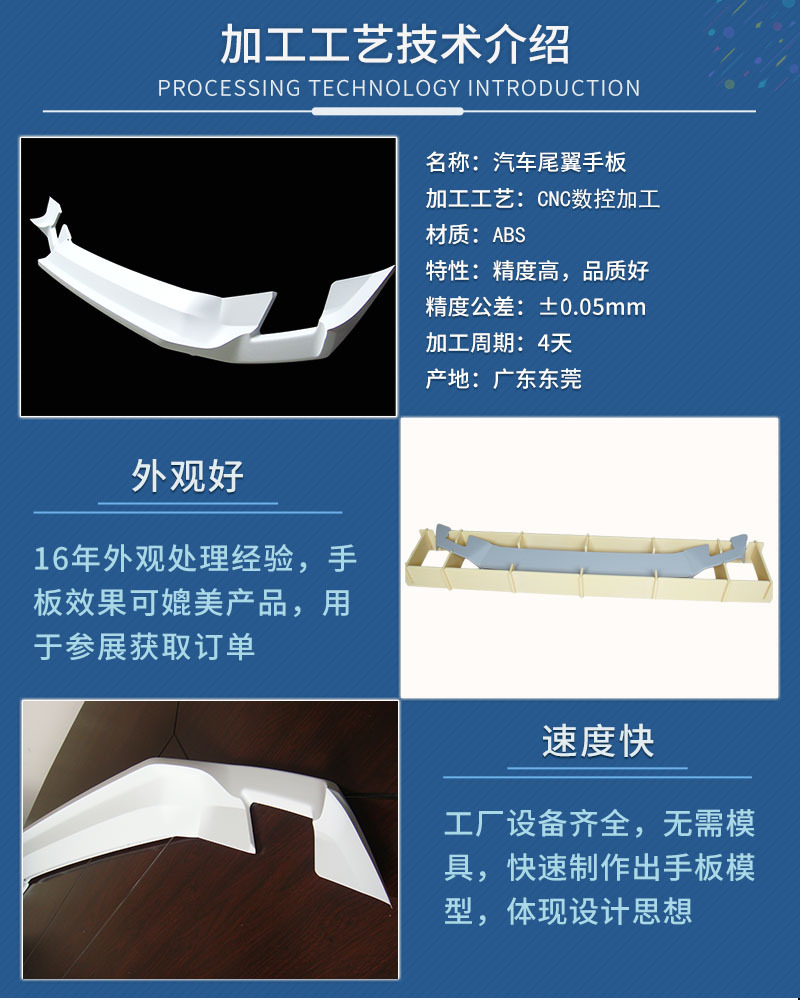 加工工艺技术介绍
PROCESSING TECHNOLOGY INTRODUCTION

名称：汽车尾翼手板
加工工艺：CNC数控加工
材质：ABS
特性：精度高，品质好
精度公差：±0.05mm
加工周期：4天
产地：广东东莞

外观好

16年外观处理经验，手板效果可媲美产品，用于参展获取订单

速度快

工厂设备齐全，无需模具，快速制作出手板模型，体现设计思想