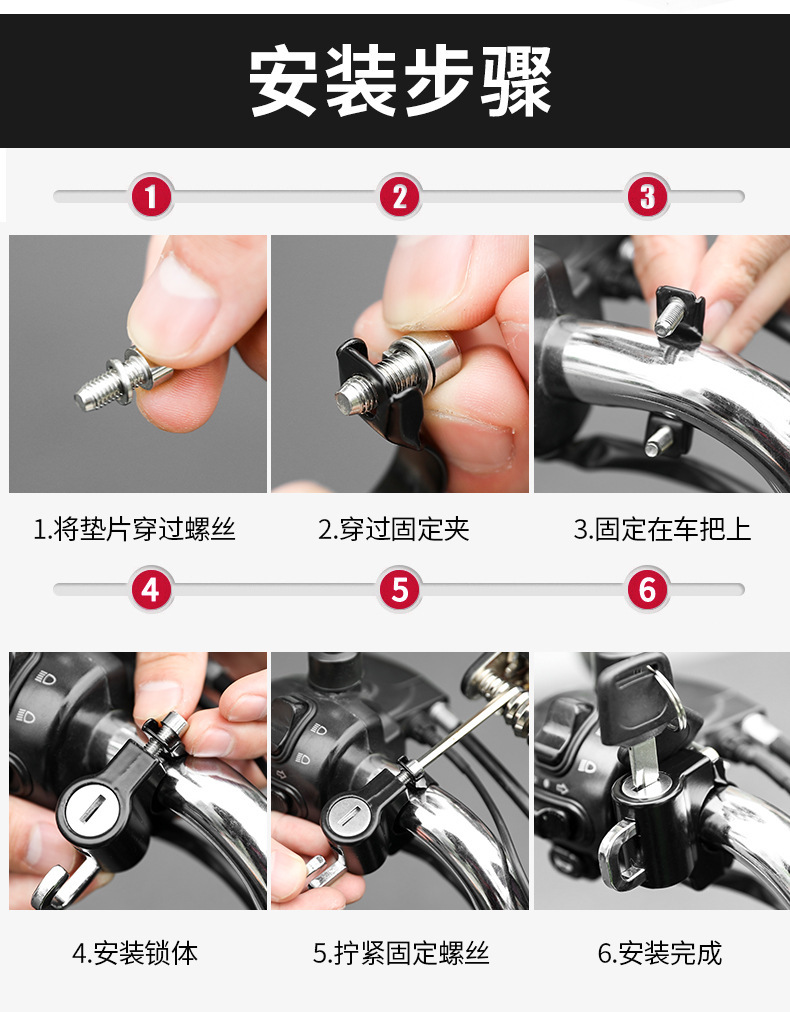 安装步骤

1 2 3

1.将垫片穿过螺丝

2.穿过固定夹

3.固定在车把上

4 5 6

4.安装锁体

5.拧紧固定螺丝

6.安装完成