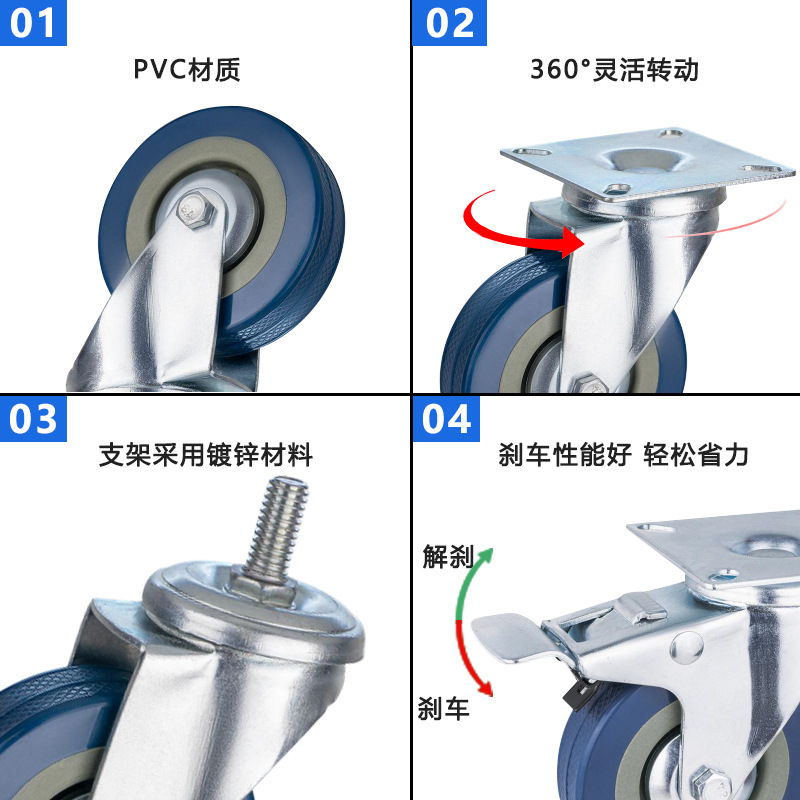 01

PVC材质

02

360°灵活转动

03

支架采用镀锌材料

04

刹车性能好 轻松省力

解刹

刹车