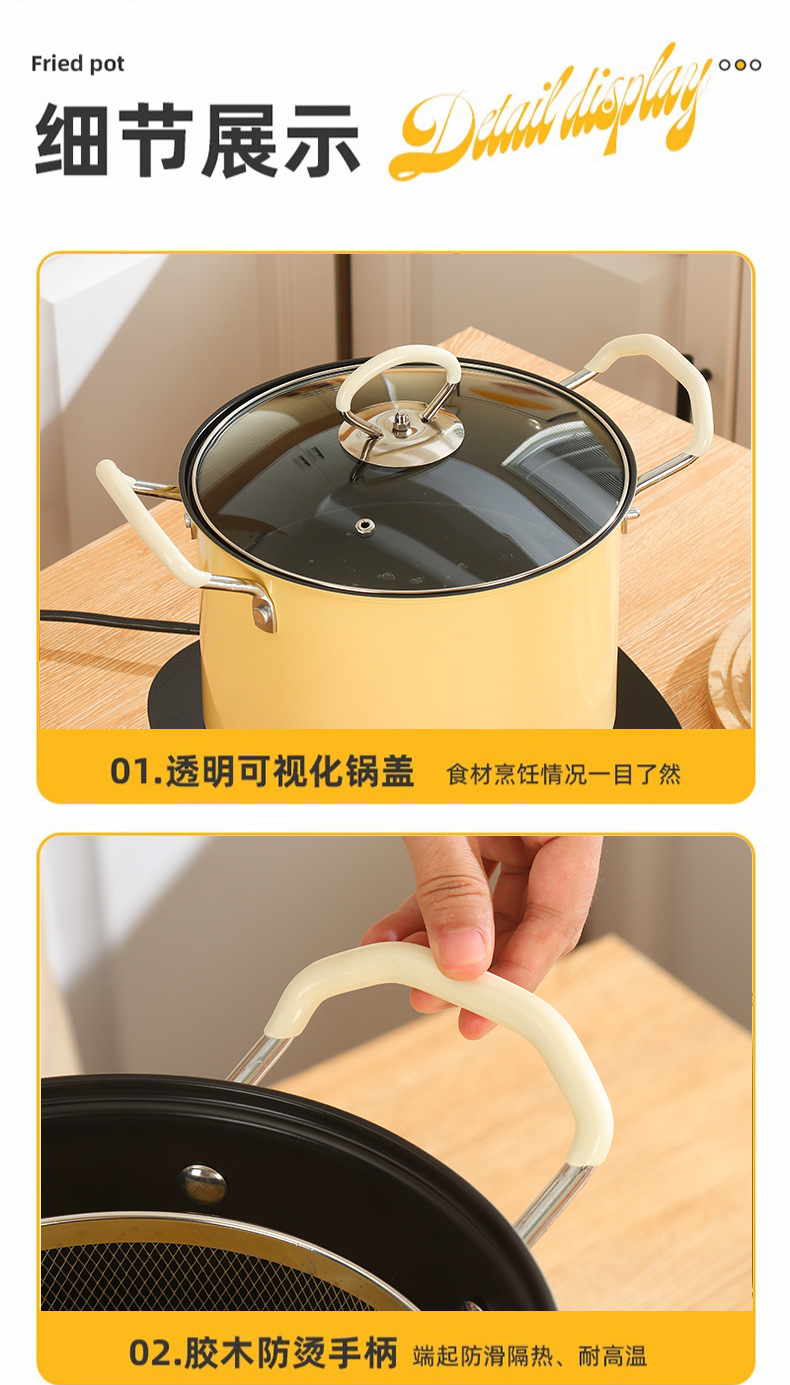 Fried pot

细节展示 Detail display

01.透明可视化锅盖 食材烹饪情况一目了然

02.胶木防烫手柄 端起防滑隔热、耐高温