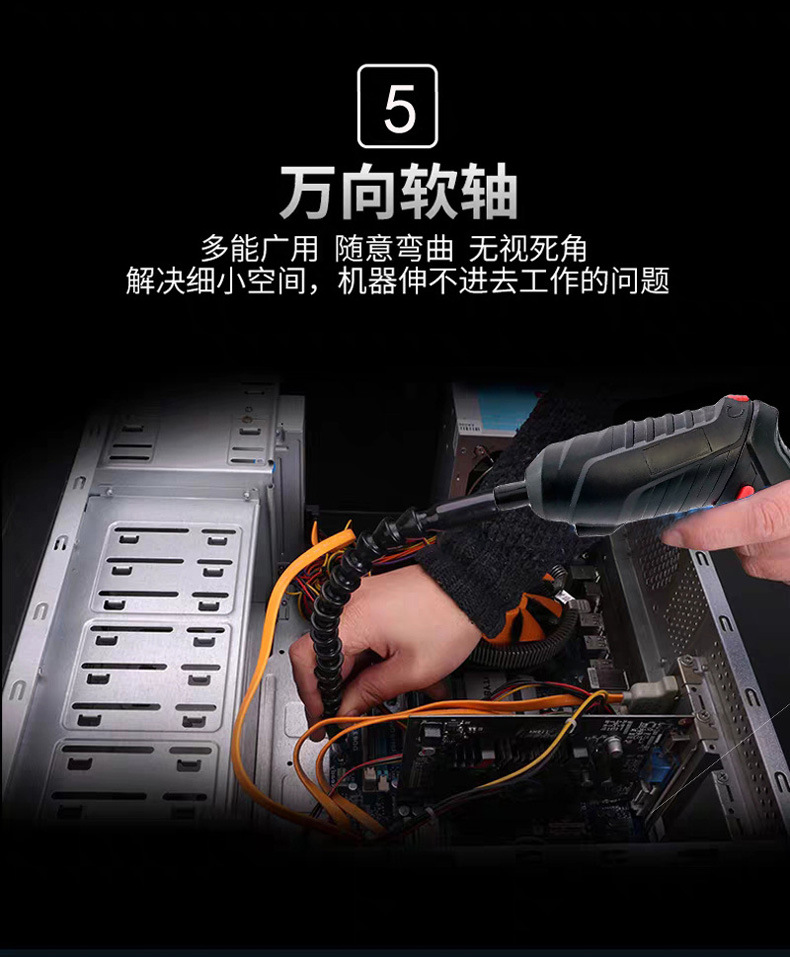 5

万向软轴

多能广用 随意弯曲 无视死角
解决细小空间，机器伸不进去工作的问题