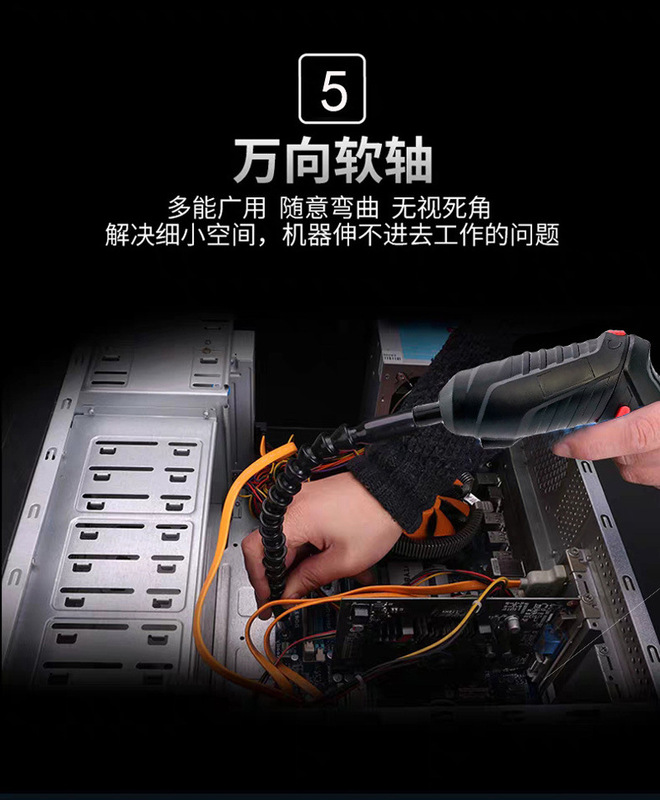 5

万向软轴

多能广用 随意弯曲 无视死角
解决细小空间，机器伸不进去工作的问题