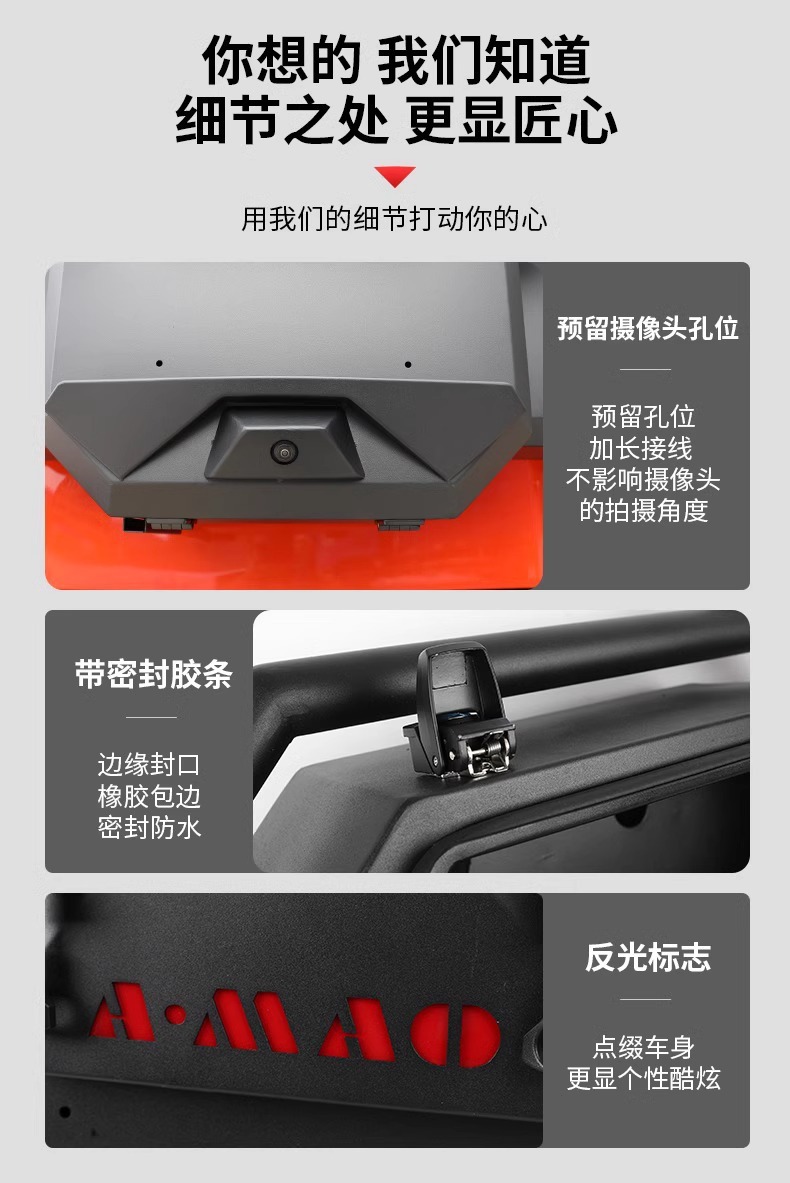 你想的 我们知道
细节之处 更显匠心

用我们的细节打动你的心

预留摄像头孔位

预留孔位
加长接线
不影响摄像头
的拍摄角度

带密封胶条

边缘封口
橡胶包边
密封防水

A·MAO

反光标志

点缀车身
更显个性酷炫