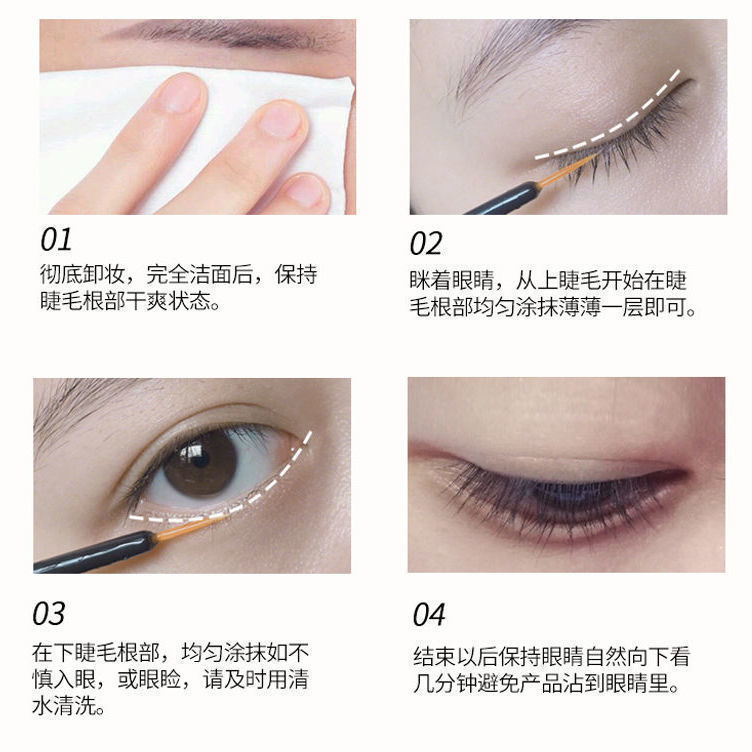 01
彻底卸妆，完全洁面后，保持睫毛根部干爽状态。

02
眯着眼睛，从上睫毛开始在睫毛根部均匀涂抹薄薄一层即可。

03
在下睫毛根部，均匀涂抹如不慎入眼，或眼睑，请及时用清水清洗。

04
结束以后保持眼睛自然向下看几分钟避免产品沾到眼睛里。