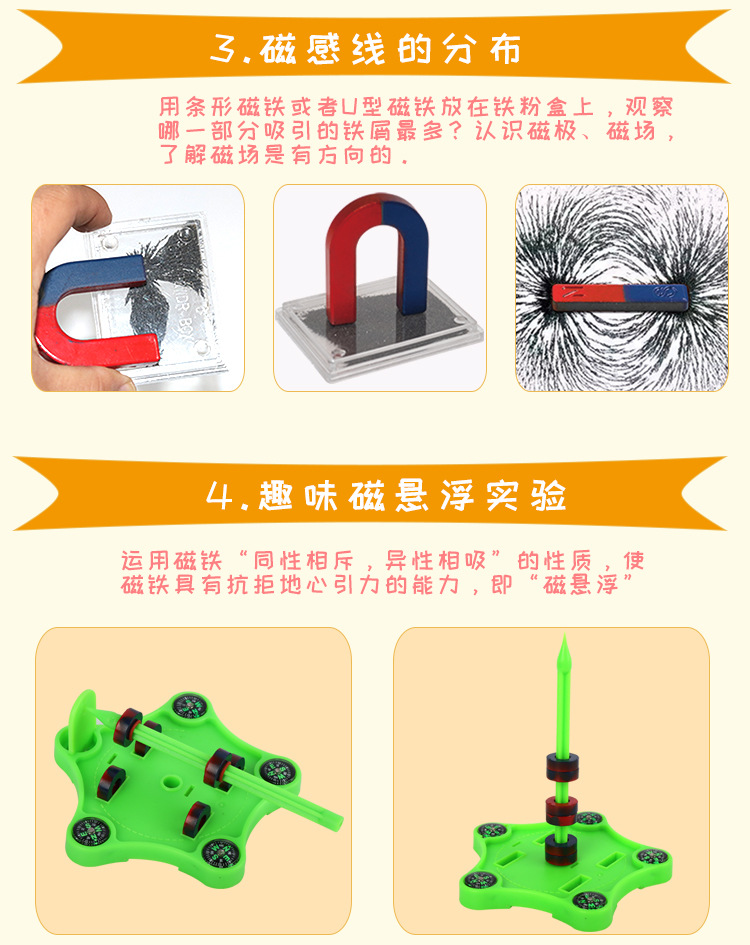 3.磁感线的分布

用条形磁铁或者U型磁铁放在铁粉盒上，观察哪一部分吸引的铁屑最多？认识磁极、磁场，了解磁场是有方向的.

4.趣味磁悬浮实验

运用磁铁“同性相斥，异性相吸”的性质，使磁铁具有抗拒地心引力的能力，即“磁悬浮”