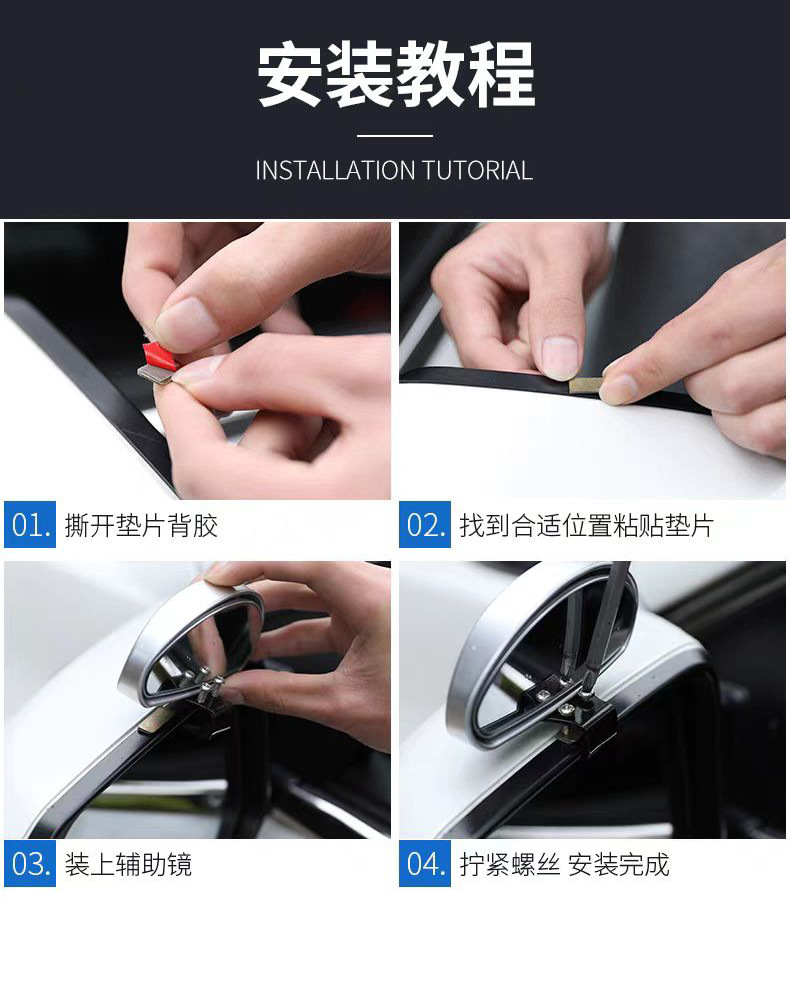 安装教程

INSTALLATION TUTORIAL

01. 撕开垫片背胶

02. 找到合适位置粘贴垫片

03. 装上辅助镜

04. 拧紧螺丝 安装完成