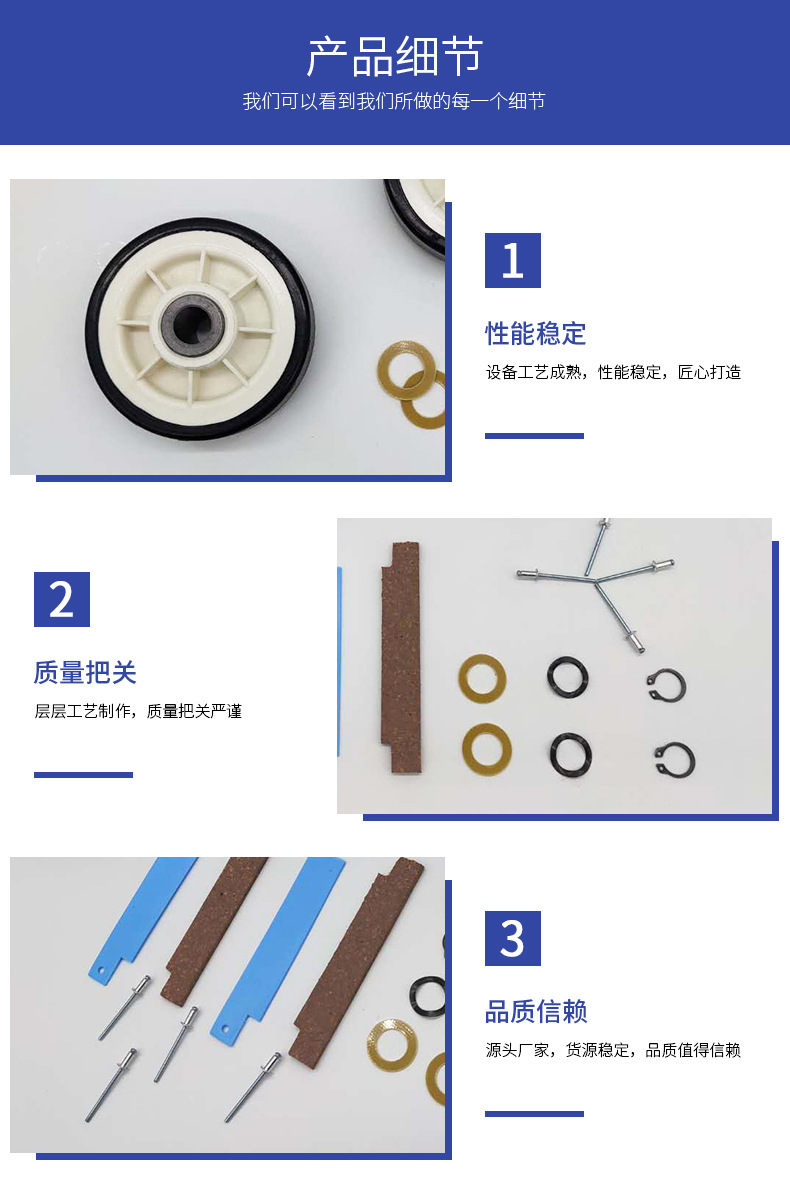 产品细节

我们可以看到我们所做的每一个细节

1

性能稳定

设备工艺成熟，性能稳定，匠心打造

2

质量把关

层层工艺制作，质量把关严谨

3

品质信赖

源头厂家，货源稳定，品质值得信赖