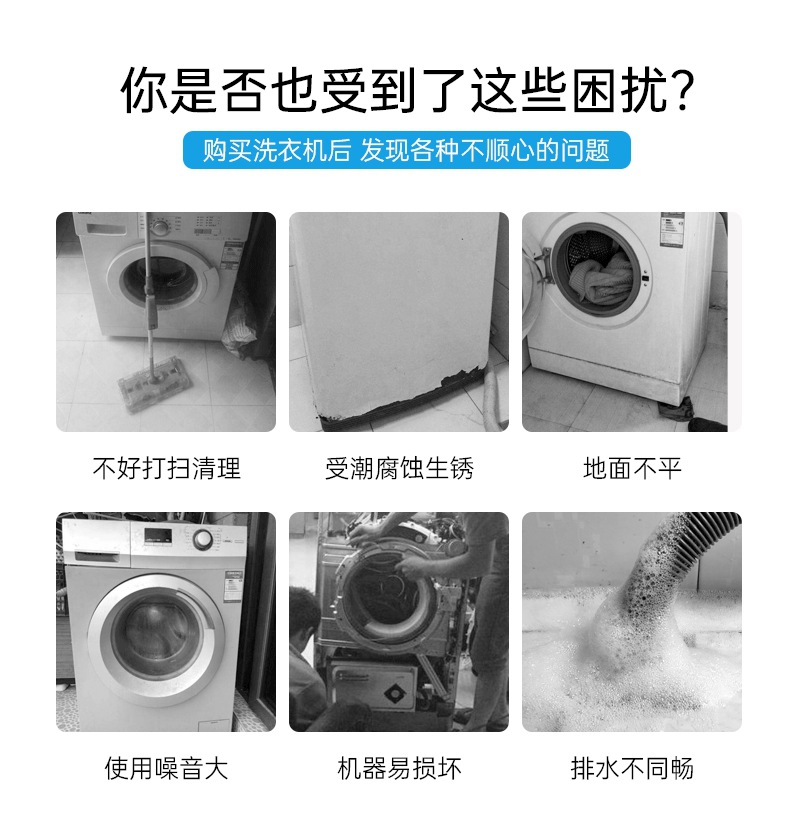 你是否也受到了这些困扰?

购买洗衣机后 发现各种不顺心的问题

不好打扫清理

受潮腐蚀生锈

地面不平

使用噪音大

机器易损坏

排水不同畅