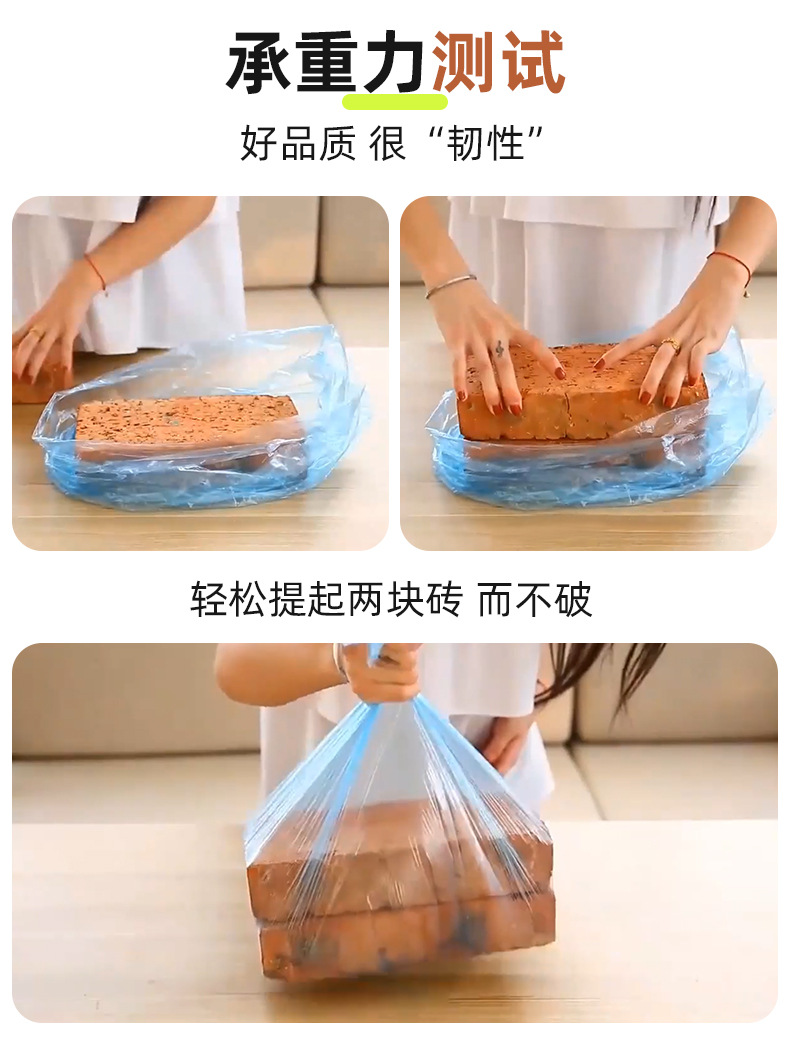 承重力测试

好品质 很“韧性”

轻松提起两块砖 而不破