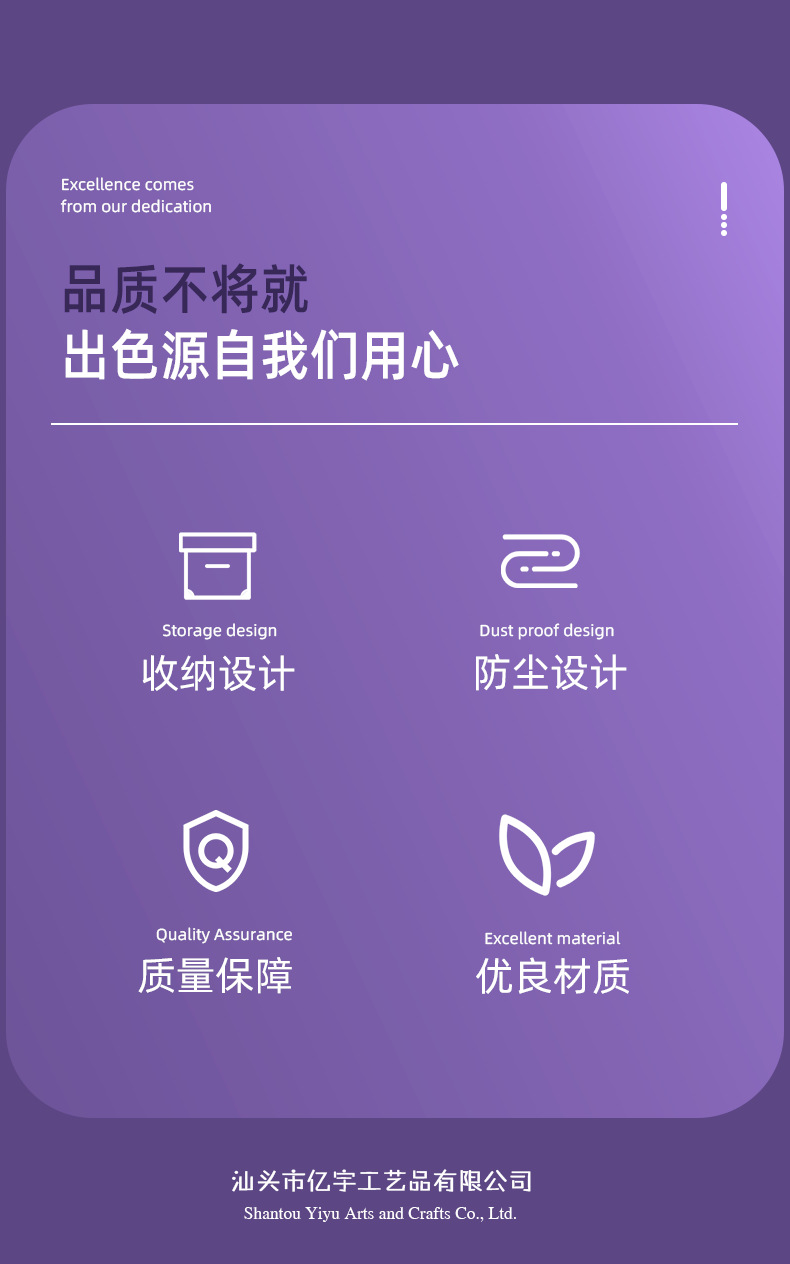 Excellence comes
from our dedication

品质不将就
出色源自我们用心

Storage design
收纳设计

Dust proof design
防尘设计

Quality Assurance
质量保障

Excellent material
优良材质

汕头市亿宇工艺品有限公司
Shantou Yiyu Arts and Crafts Co., Ltd.