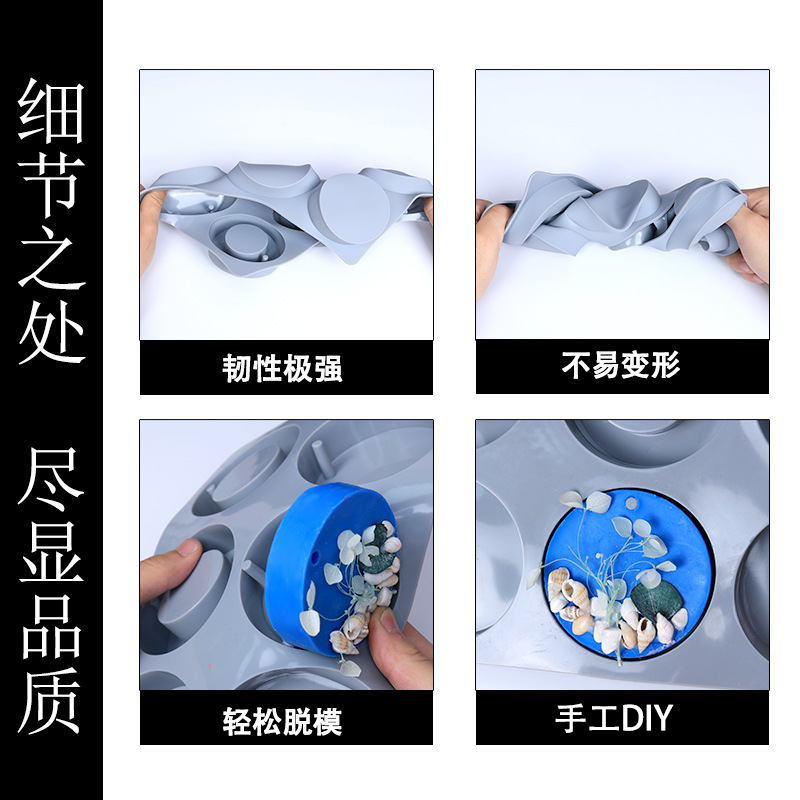 细节之处

尽显品质

韧性极强

不易变形

轻松脱模

手工DIY