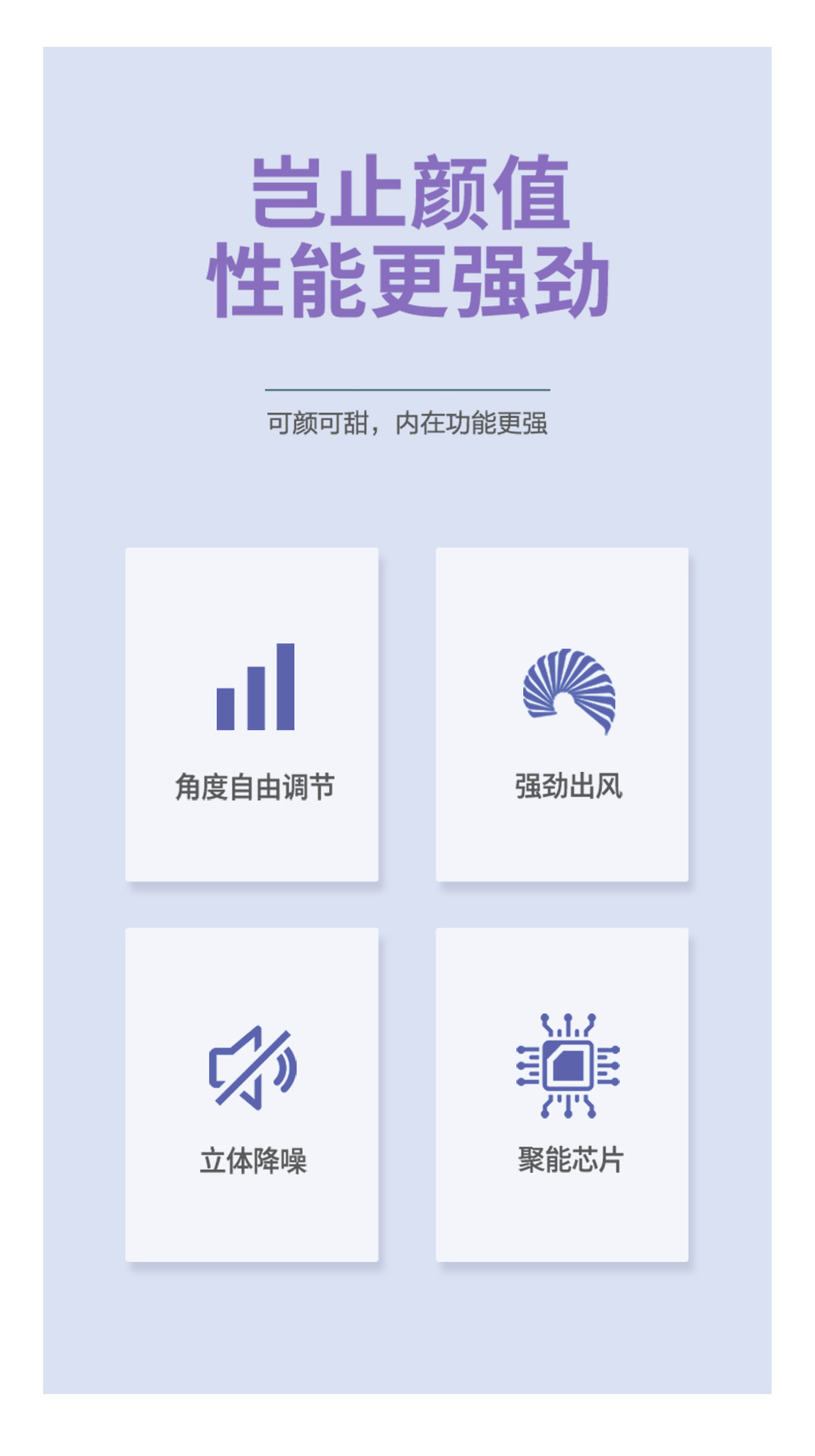 岂止颜值
性能更强劲

可颜可甜，内在功能更强

角度自由调节

强劲出风

立体降噪

聚能芯片